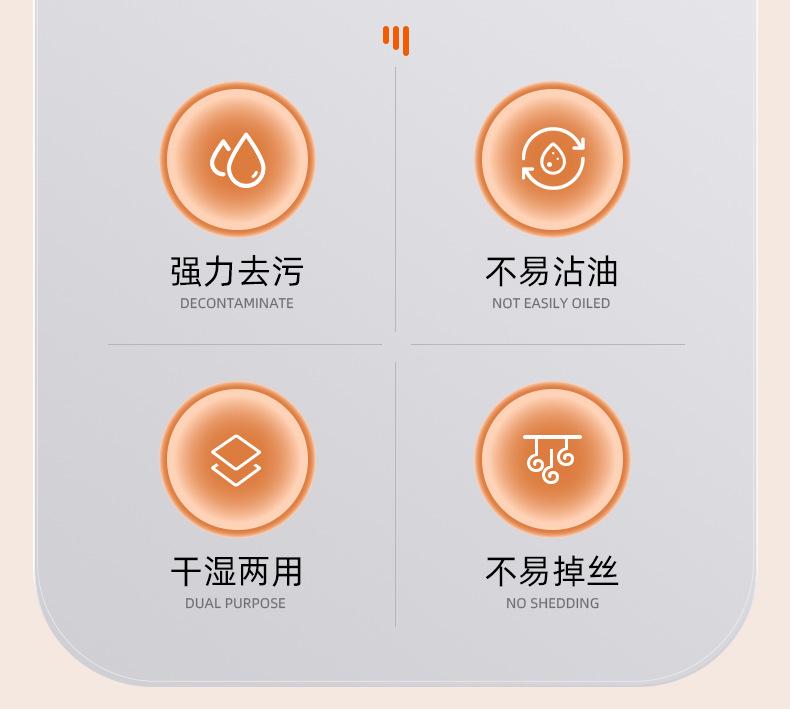 强力去污
DECONTAMINATE

不易沾油
NOT EASILY OILED

干湿两用
DUAL PURPOSE

不易掉丝
NO SHEDDING