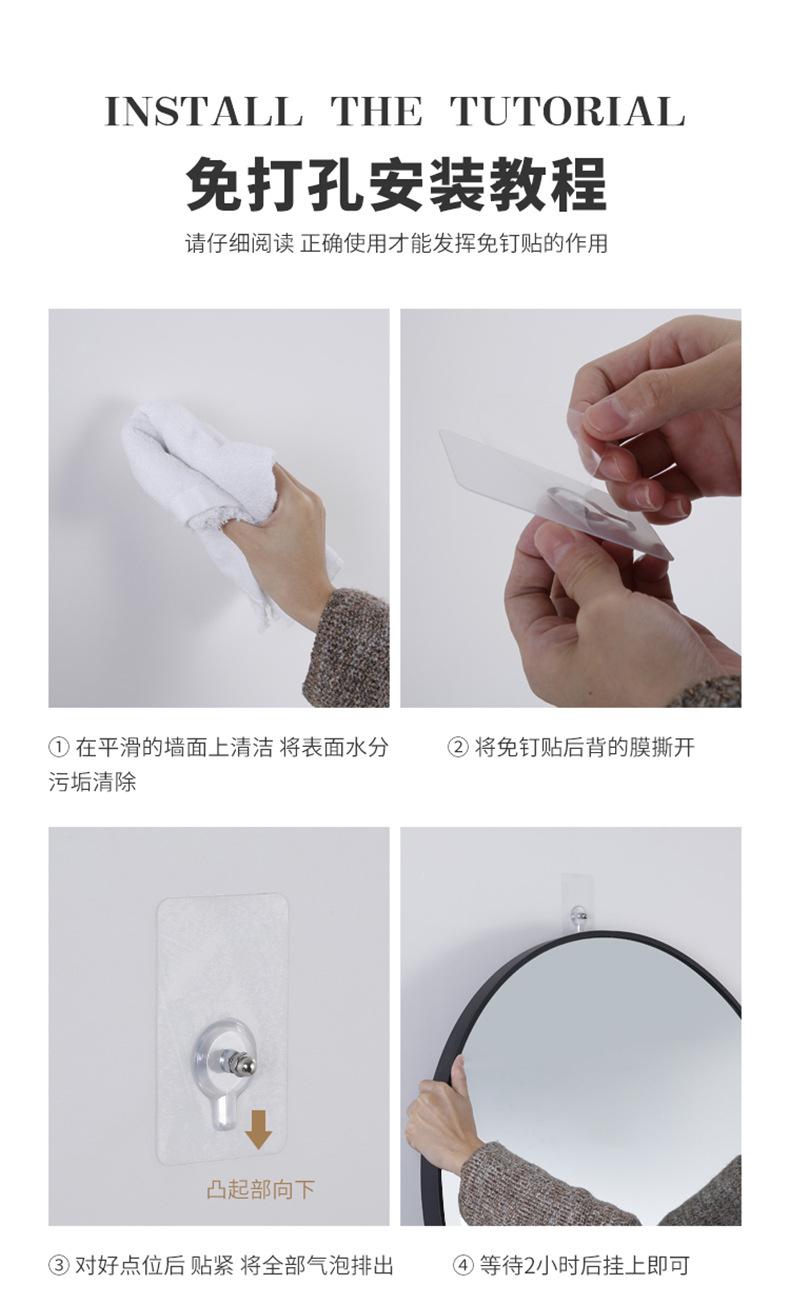 INSTALL THE TUTORIAL

免打孔安装教程

请仔细阅读 正确使用才能发挥免钉贴的作用

① 在平滑的墙面上清洁 将表面水分污垢清除

② 将免钉贴后背的膜撕开

凸起部向下

③ 对好点位后 贴紧 将全部气泡排出

④ 等待2小时后挂上即可