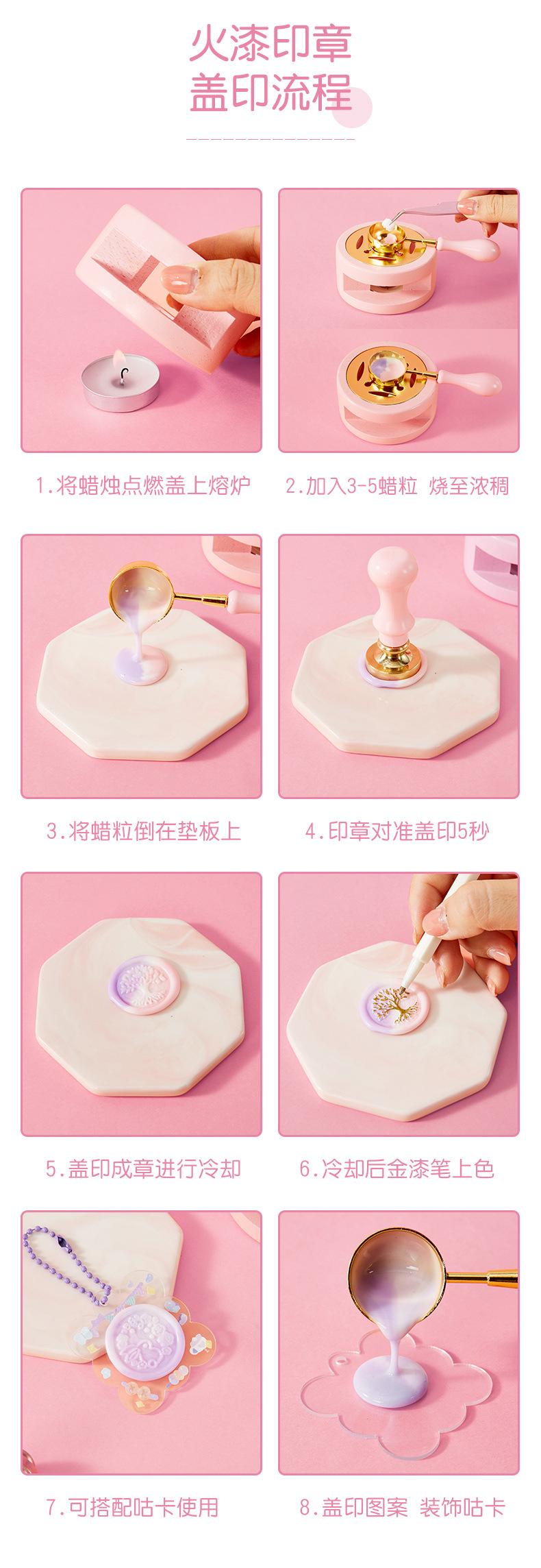 火漆印章
盖印流程

1.将蜡烛点燃盖上熔炉

2.加入3-5蜡粒 烧至浓稠

3.将蜡粒倒在垫板上

4.印章对准盖印5秒

5.盖印成章进行冷却

6.冷却后金漆笔上色

7.可搭配咕卡使用

8.盖印图案 装饰咕卡