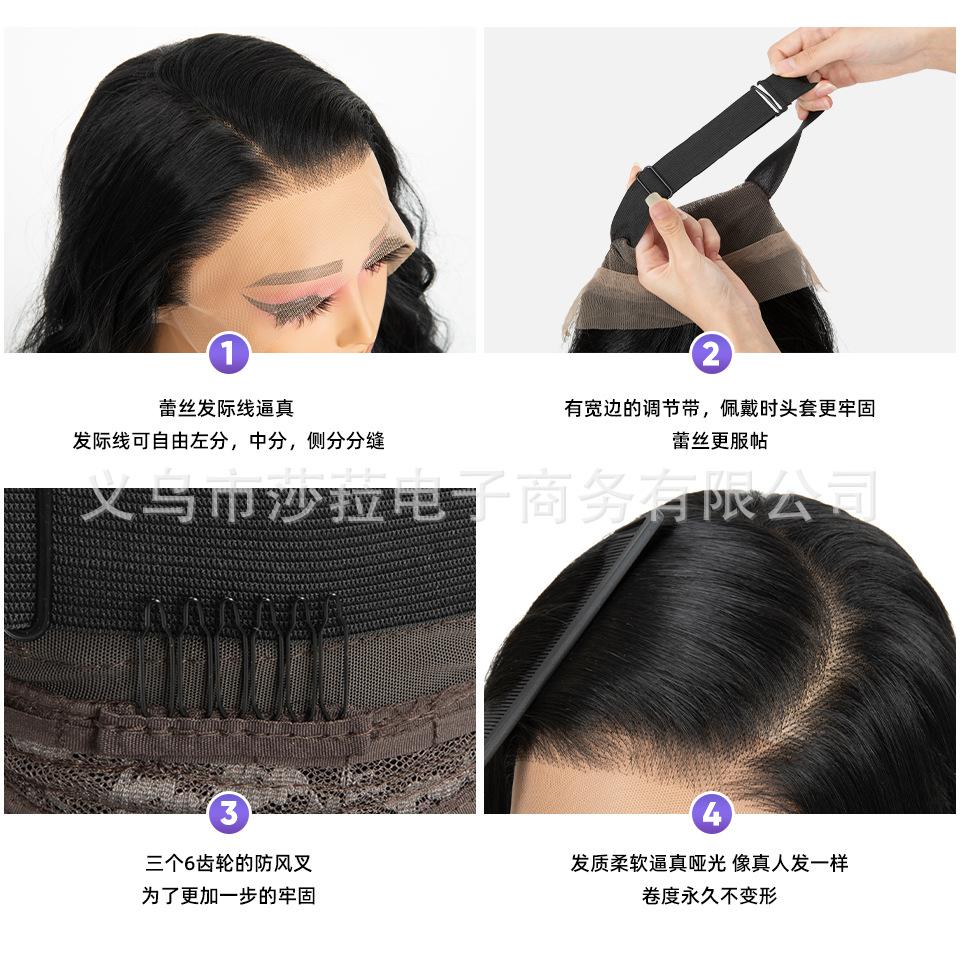 1

蕾丝发际线逼真
发际线可自由左分，中分，侧分分缝

2

有宽边的调节带，佩戴时头套更牢固
蕾丝更服帖

义乌市莎菈电子商务有限公司

3

三个6齿轮的防风叉
为了更加一步的牢固

4

发质柔软逼真哑光 像真人发一样
卷度永久不变形