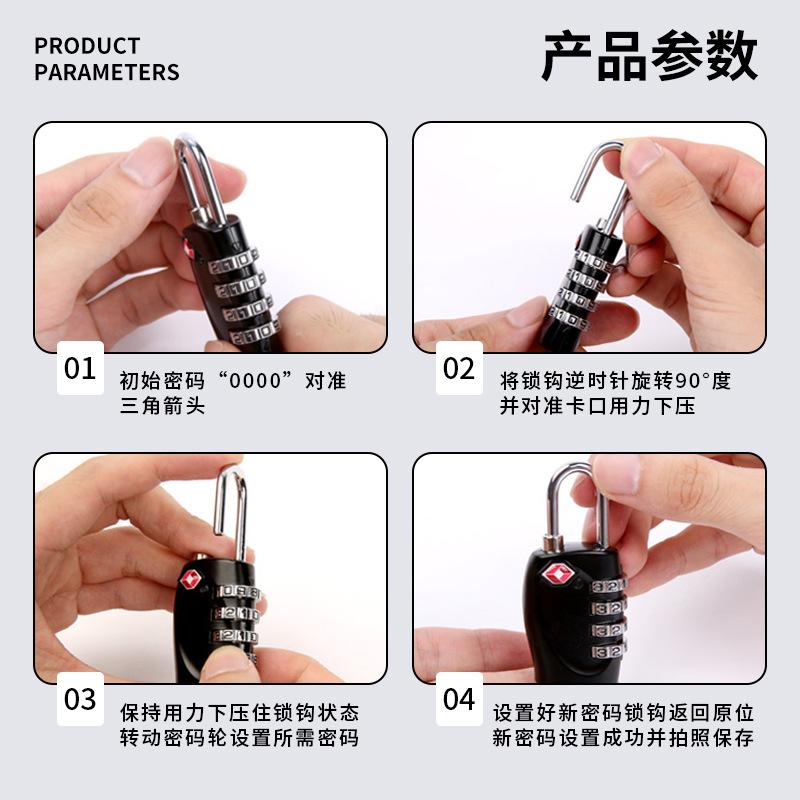 PRODUCT
PARAMETERS

产品参数

01
初始密码“0000”对准三角箭头

02
将锁钩逆时针旋转90°度并对准卡口用力下压

03
保持用力下压住锁钩状态转动密码轮设置所需密码

04
设置好新密码锁钩返回原位新密码设置成功并拍照保存