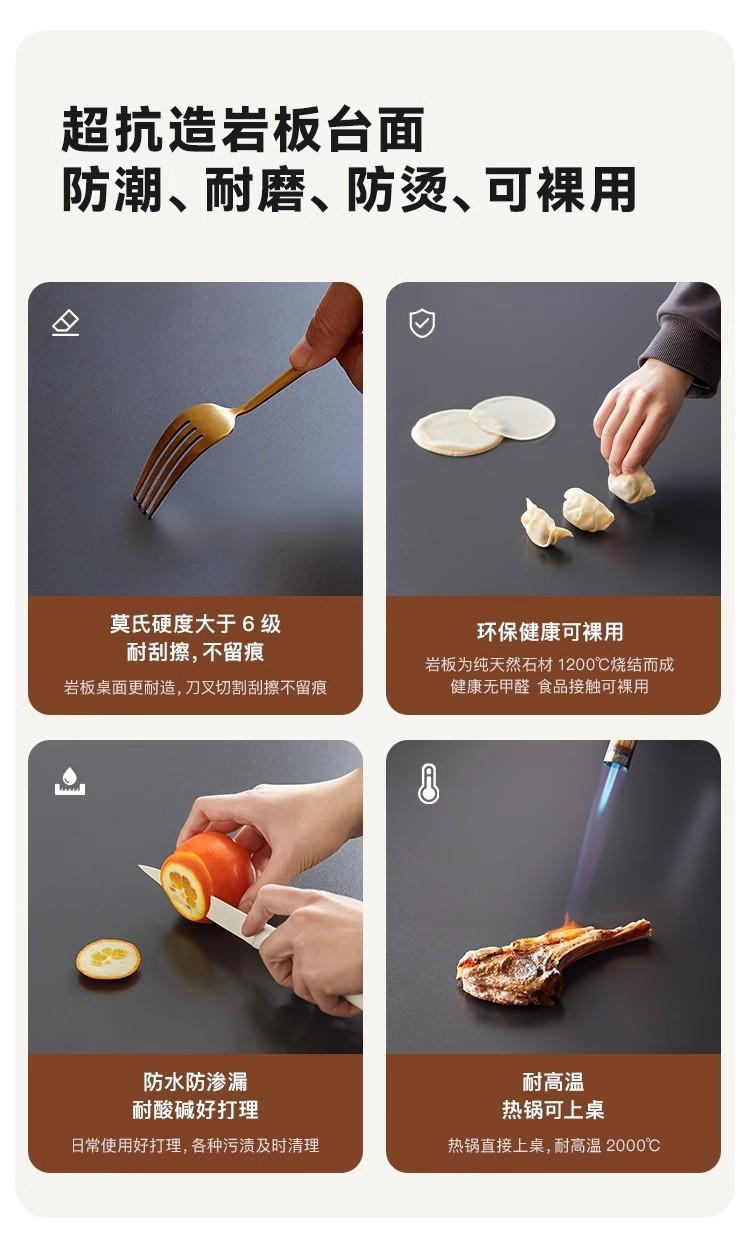 超抗造岩板台面
防潮、耐磨、防烫、可裸用

莫氏硬度大于 6 级
耐刮擦，不留痕
岩板桌面更耐造，刀叉切割刮擦不留痕

环保健康可裸用
岩板为纯天然石材 1200℃烧结而成
健康无甲醛 食品接触可裸用

防水防渗漏
耐酸碱好打理
日常使用好打理，各种污渍及时清理

耐高温
热锅可上桌
热锅直接上桌，耐高温 2000℃