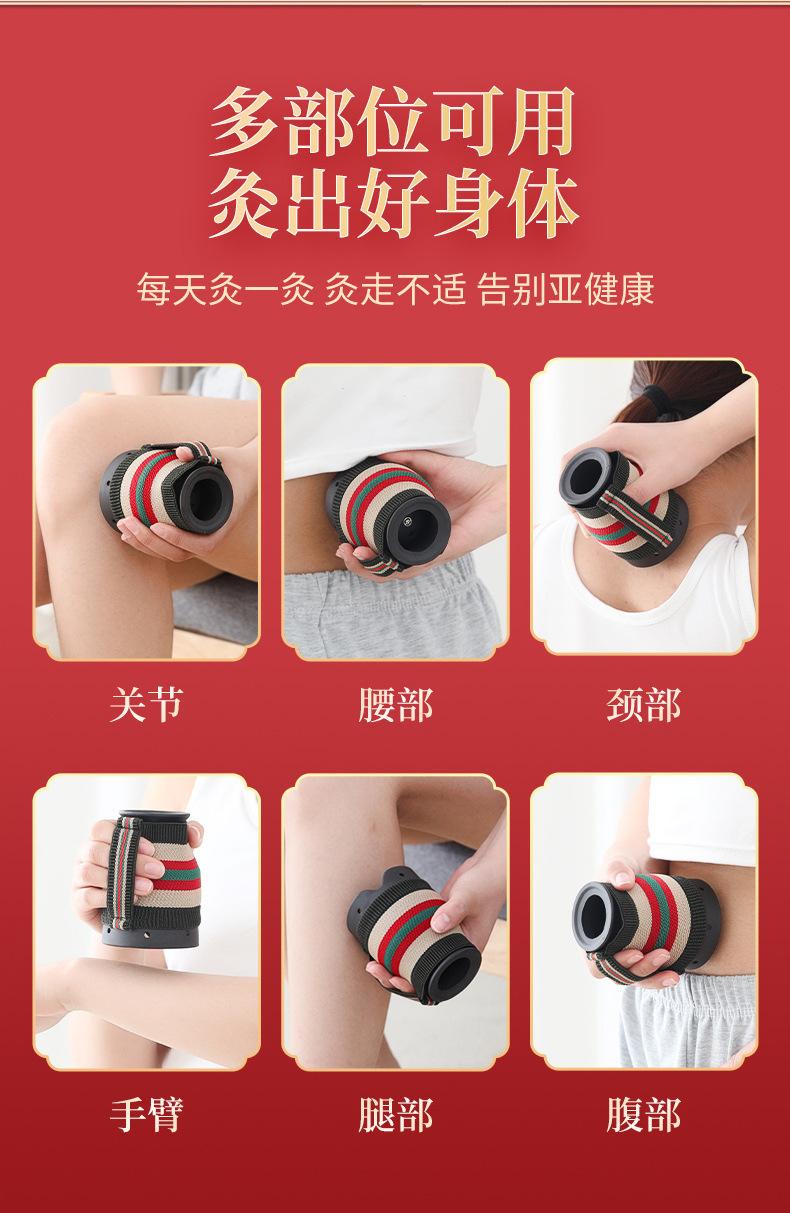 多部位可用
灸出好身体

每天灸一灸 灸走不适 告别亚健康

关节

腰部

颈部

手臂

腿部

腹部