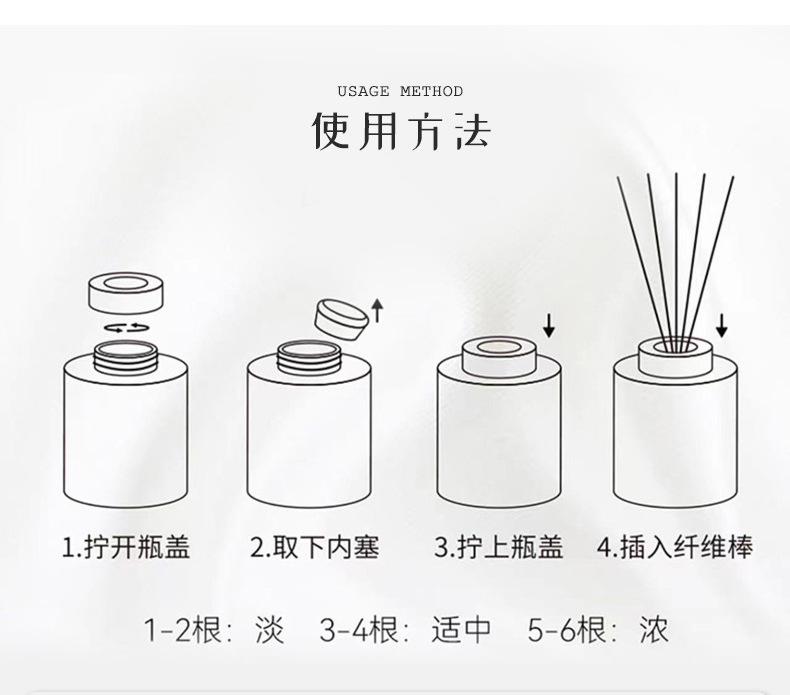 USAGE METHOD
使用方法

1.拧开瓶盖　2.取下内塞　3.拧上瓶盖　4.插入纤维棒

1-2根：淡　3-4根：适中　5-6根：浓