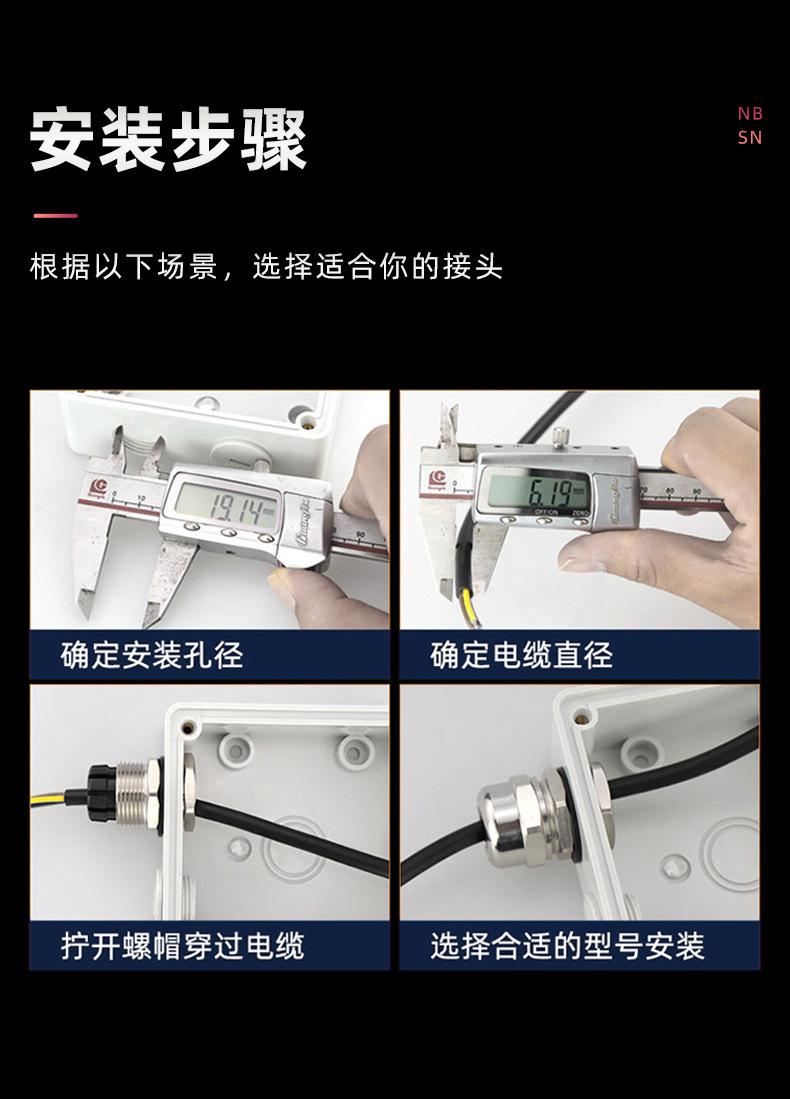 安装步骤

NB
SN

根据以下场景，选择适合你的接头

19.14 mm

确定安装孔径

6.19 mm
OFF/ON ZERO

确定电缆直径

拧开螺帽穿过电缆

选择合适的型号安装