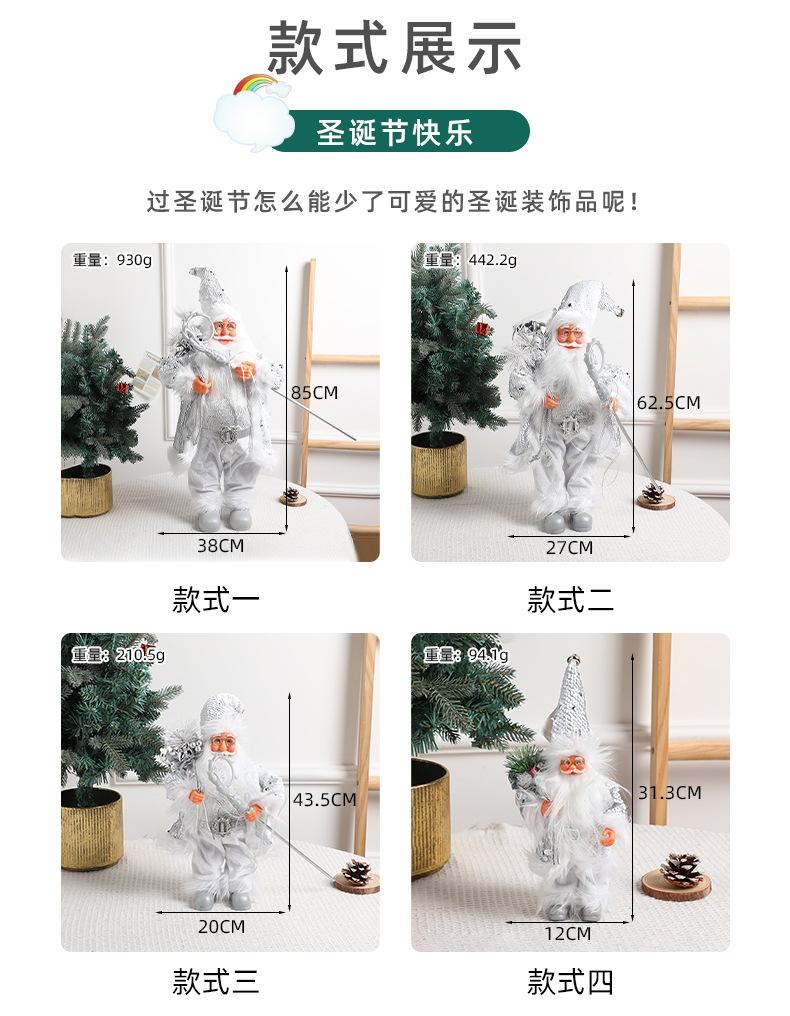 款式展示

圣诞节快乐

过圣诞节怎么能少了可爱的圣诞装饰品呢！

重量：930g
85CM
38CM
款式一

重量：442.2g
62.5CM
27CM
款式二

重量：210.5g
43.5CM
20CM
款式三

重量：94.1g
31.3CM
12CM
款式四