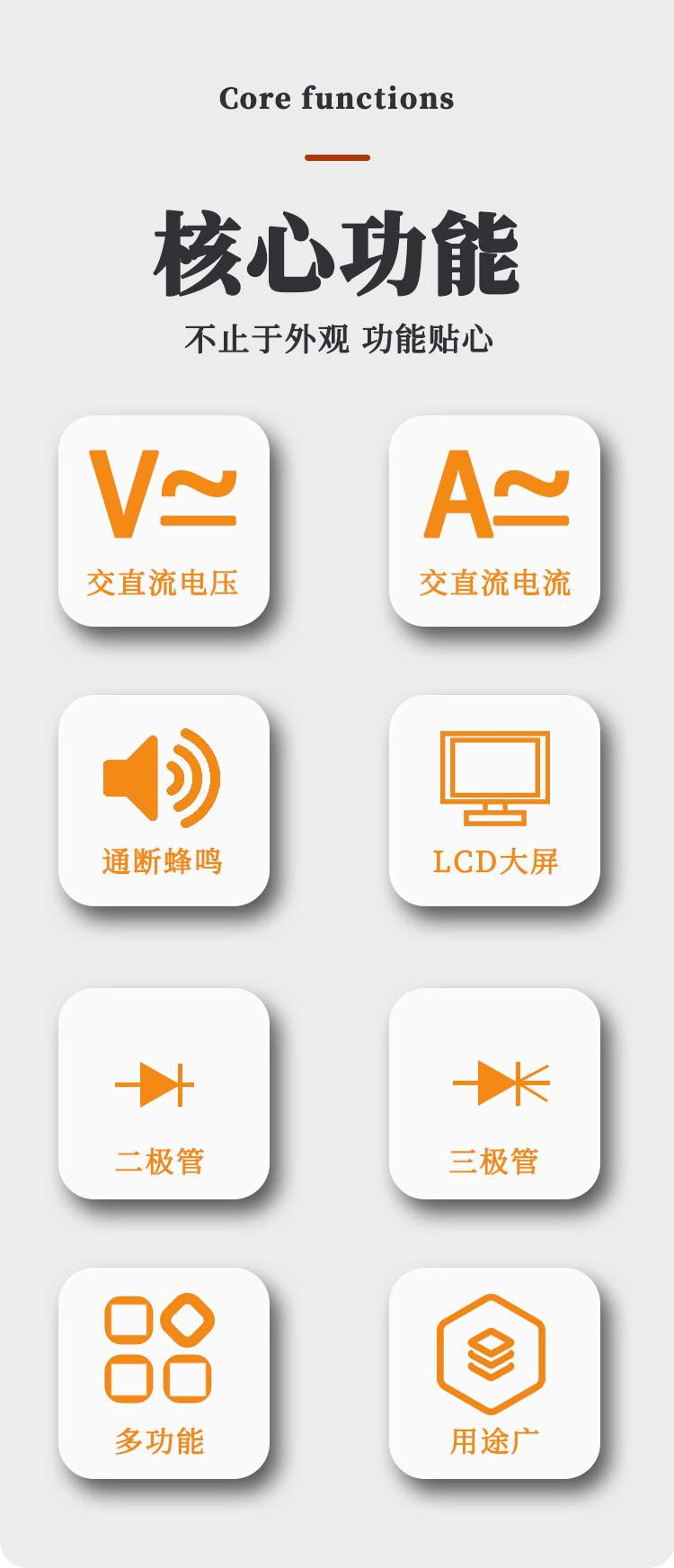 Core functions

核心功能

不止于外观 功能贴心

V≃

交直流电压

A≃

交直流电流

通断蜂鸣

LCD大屏

二极管

三极管

多功能

用途广