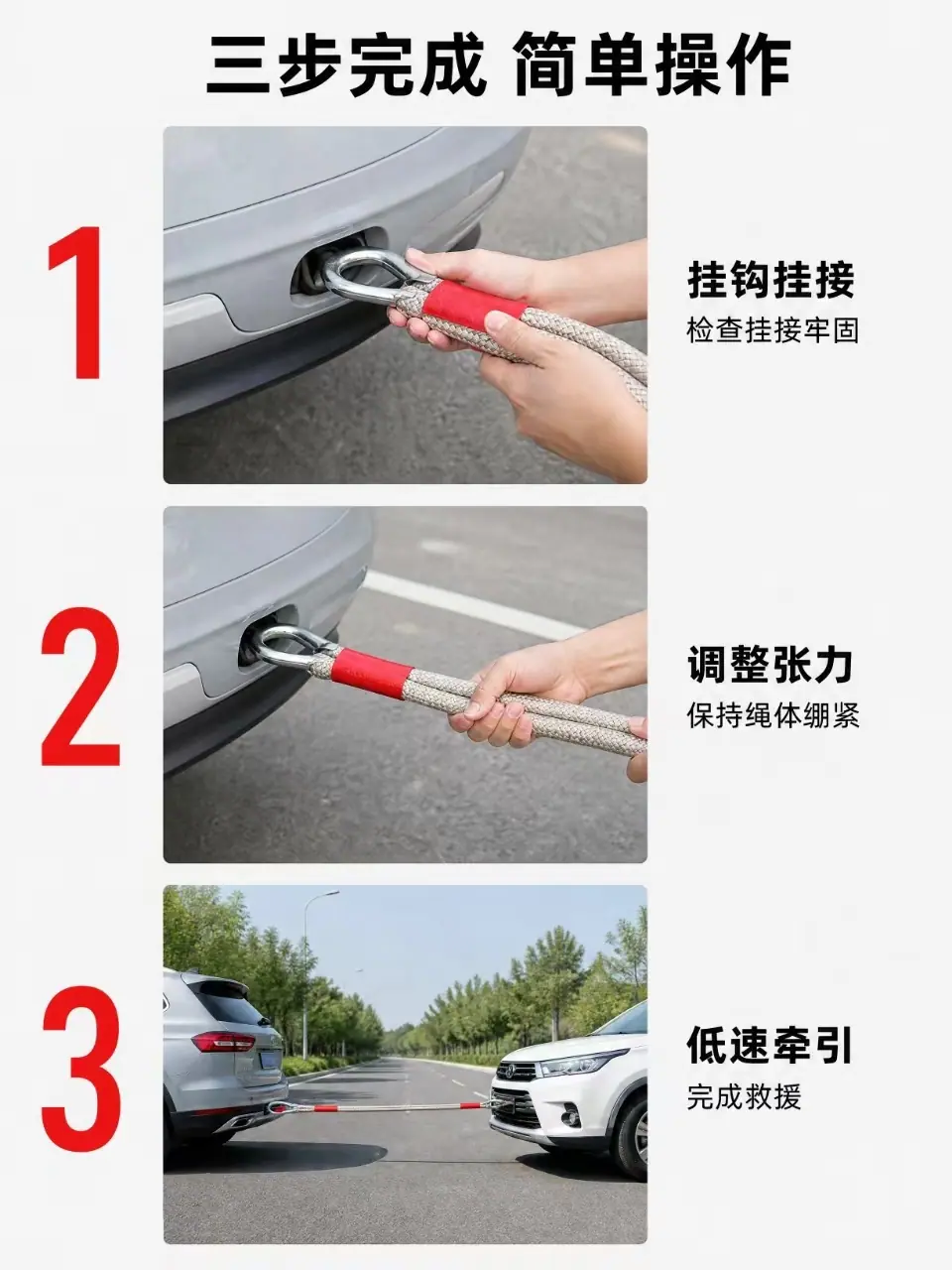 三步完成 简单操作

1

挂钩挂接
检查挂接牢固

2

调整张力
保持绳体绷紧

3

低速牵引
完成救援