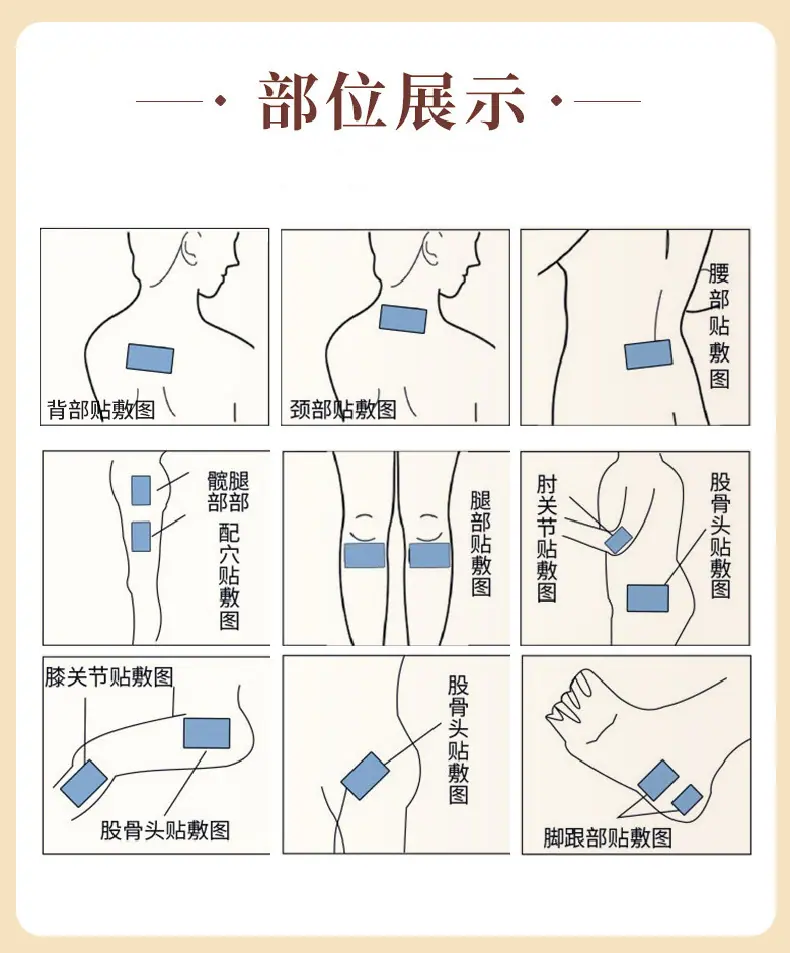 部位展示

背部贴敷图

颈部贴敷图

腰部贴敷图

髋部
腿部
配穴贴敷图

腿部贴敷图

肘关节贴敷图

股骨头贴敷图

膝关节贴敷图

股骨头贴敷图

股骨头贴敷图

脚跟部贴敷图