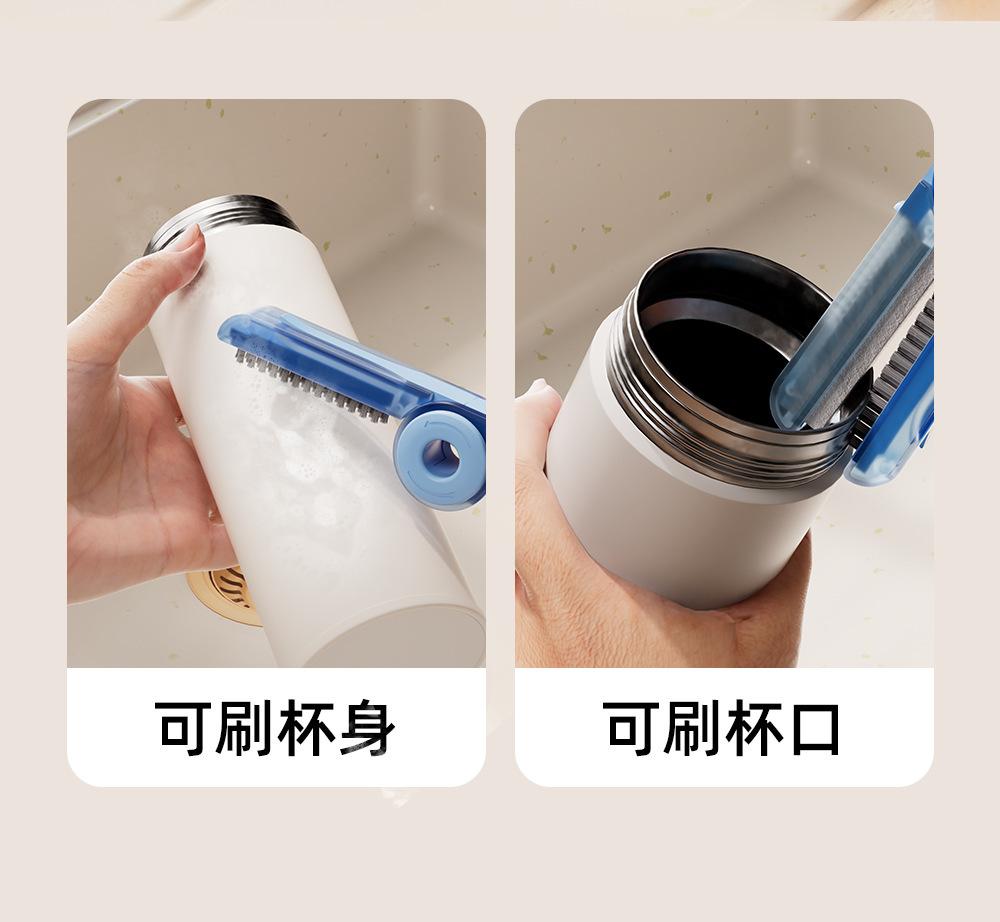 可刷杯身

可刷杯口