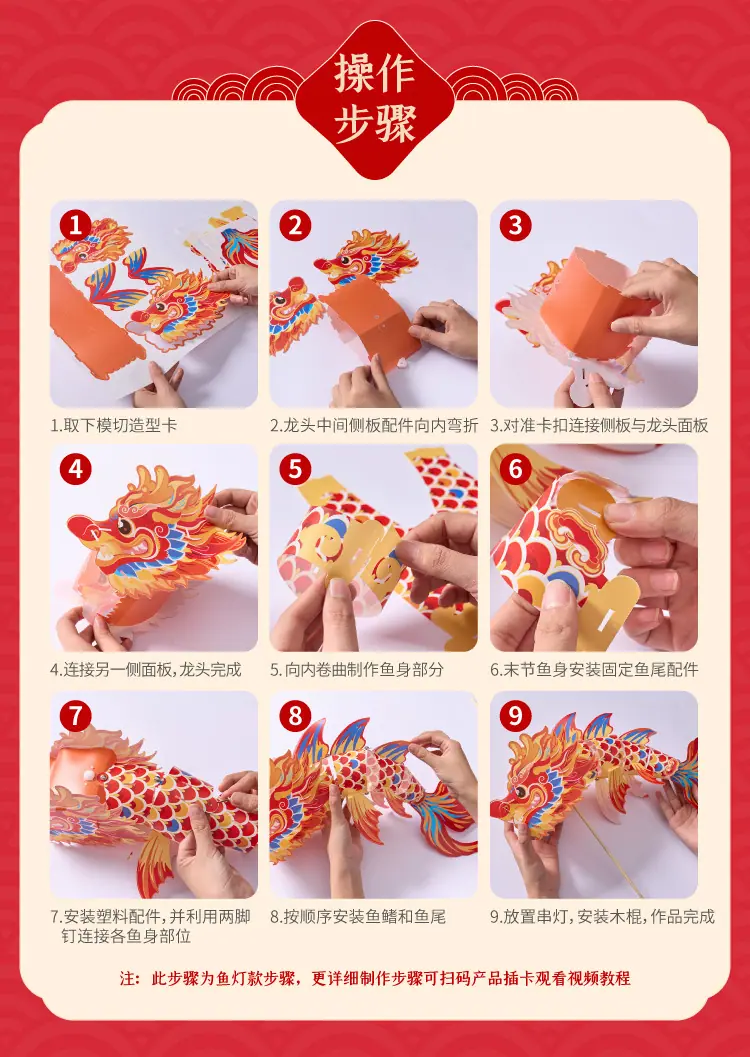 操作步骤

1

1.取下模切造型卡

2

2.龙头中间侧板配件向内弯折

3

3.对准卡扣连接侧板与龙头面板

4

4.连接另一侧面板，龙头完成

5

5.向内卷曲制作鱼身部分

6

6.末节鱼身安装固定鱼尾配件

7

7.安装塑料配件，并利用两脚钉连接各鱼身部位

8

8.按顺序安装鱼鳍和鱼尾

9

9.放置串灯，安装木棍，作品完成

注：此步骤为鱼灯款步骤，更详细制作步骤可扫码产品插卡观看视频教程