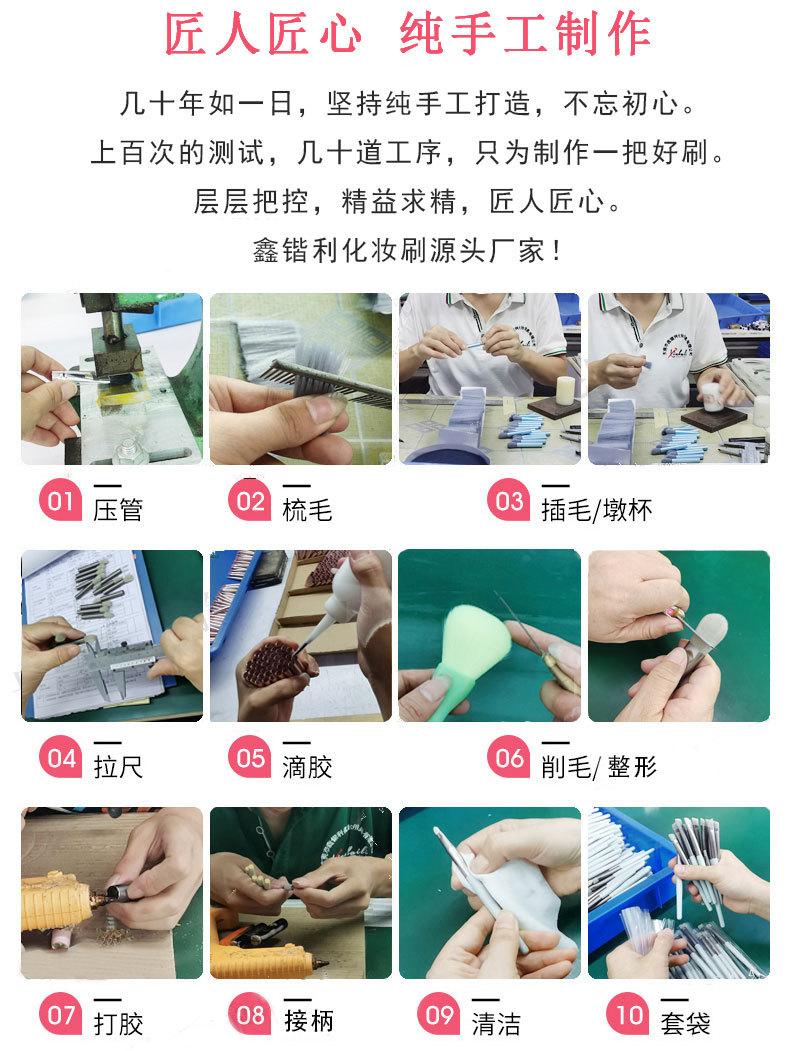 匠人匠心 纯手工制作

几十年如一日，坚持纯手工打造，不忘初心。
上百次的测试，几十道工序，只为制作一把好刷。
层层把控，精益求精，匠人匠心。
鑫锴利化妆刷源头厂家！

01 压管

02 梳毛

03 插毛/墩杯

04 拉尺

05 滴胶

06 削毛/整形

07 打胶

08 接柄

09 清洁

10 套袋