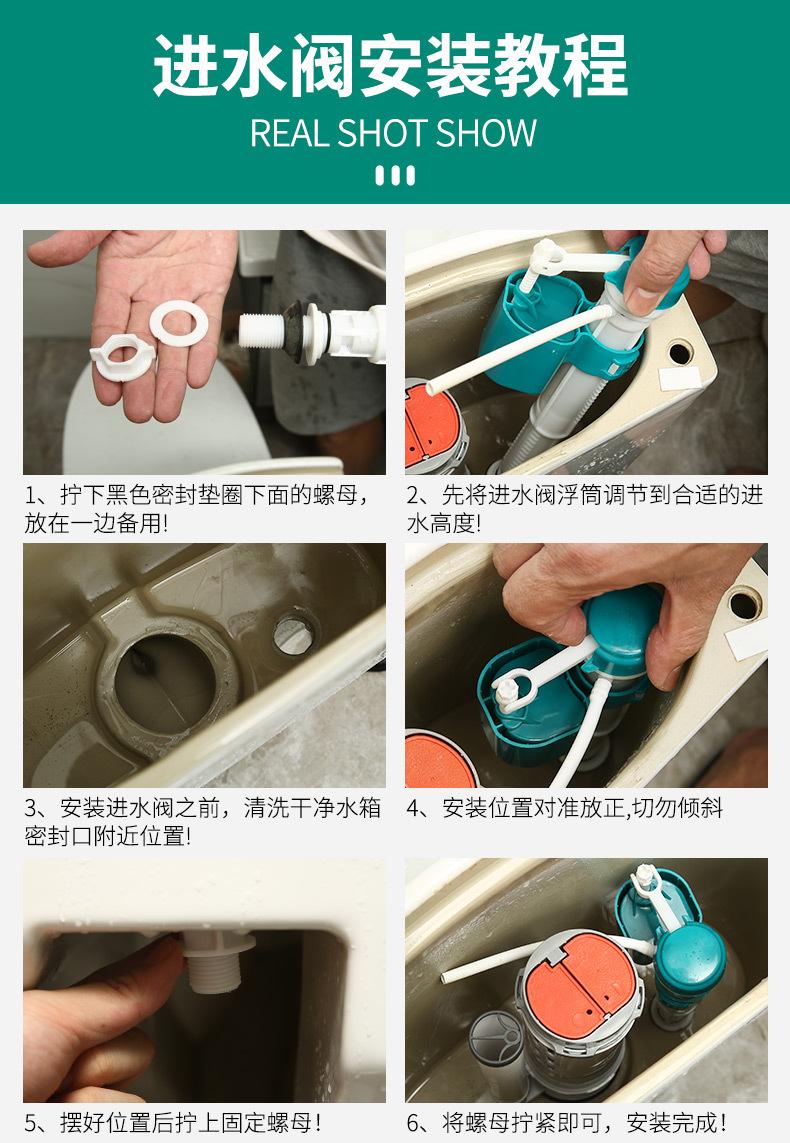 进水阀安装教程
REAL SHOT SHOW

1、拧下黑色密封垫圈下面的螺母，放在一边备用!

2、先将进水阀浮筒调节到合适的进水高度!

3、安装进水阀之前，清洗干净水箱密封口附近位置!

4、安装位置对准放正,切勿倾斜

5、摆好位置后拧上固定螺母！

6、将螺母拧紧即可，安装完成！