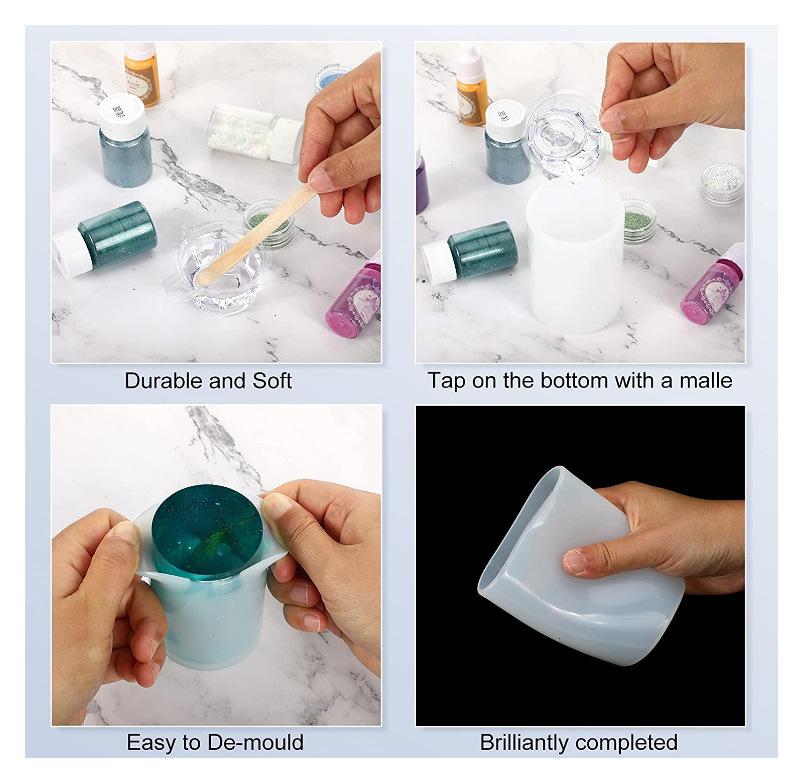 Durable and Soft

Tap on the bottom with a malle

Easy to De-mould

Brilliantly completed