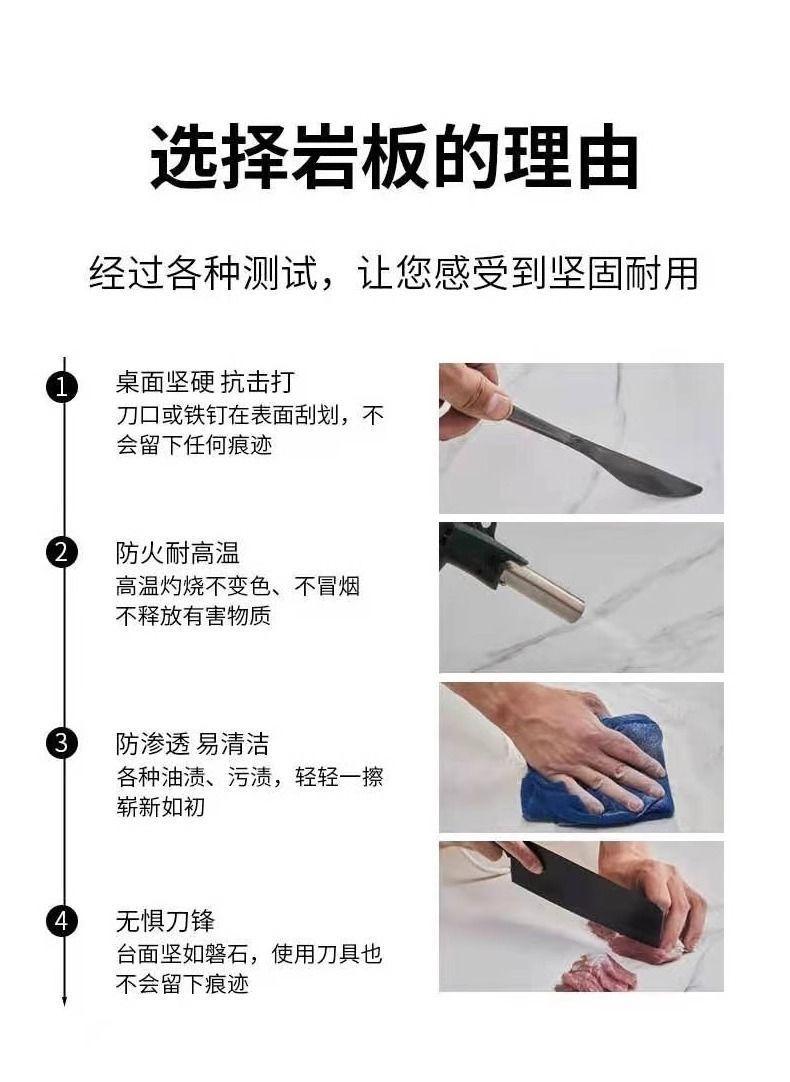 选择岩板的理由

经过各种测试，让您感受到坚固耐用

1
桌面坚硬 抗击打
刀口或铁钉在表面刮划，不会留下任何痕迹

2
防火耐高温
高温灼烧不变色、不冒烟
不释放有害物质

3
防渗透 易清洁
各种油渍、污渍，轻轻一擦
崭新如初

4
无惧刀锋
台面坚如磐石，使用刀具也不会留下痕迹