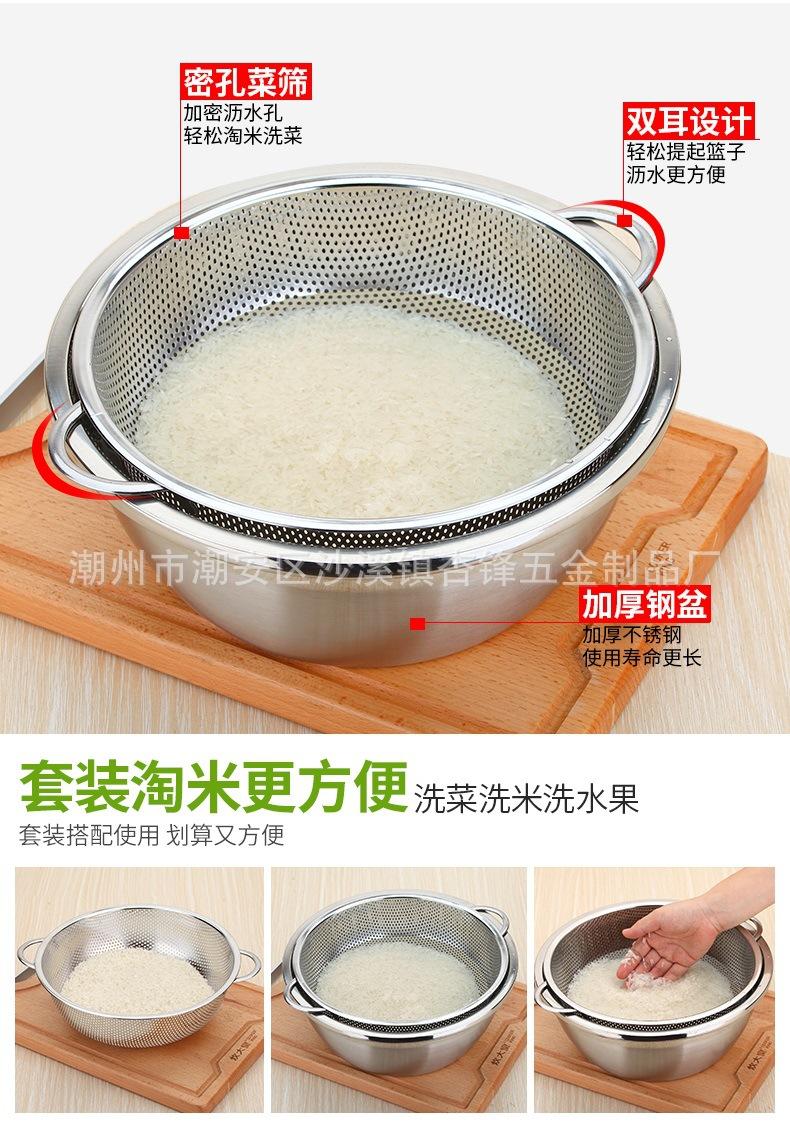 密孔菜筛
加密沥水孔
轻松淘米洗菜

双耳设计
轻松提起篮子
沥水更方便

潮州市潮安区沙溪镇吉锋五金制品厂

加厚钢盆
加厚不锈钢
使用寿命更长

套装淘米更方便 洗菜洗米洗水果
套装搭配使用 划算又方便