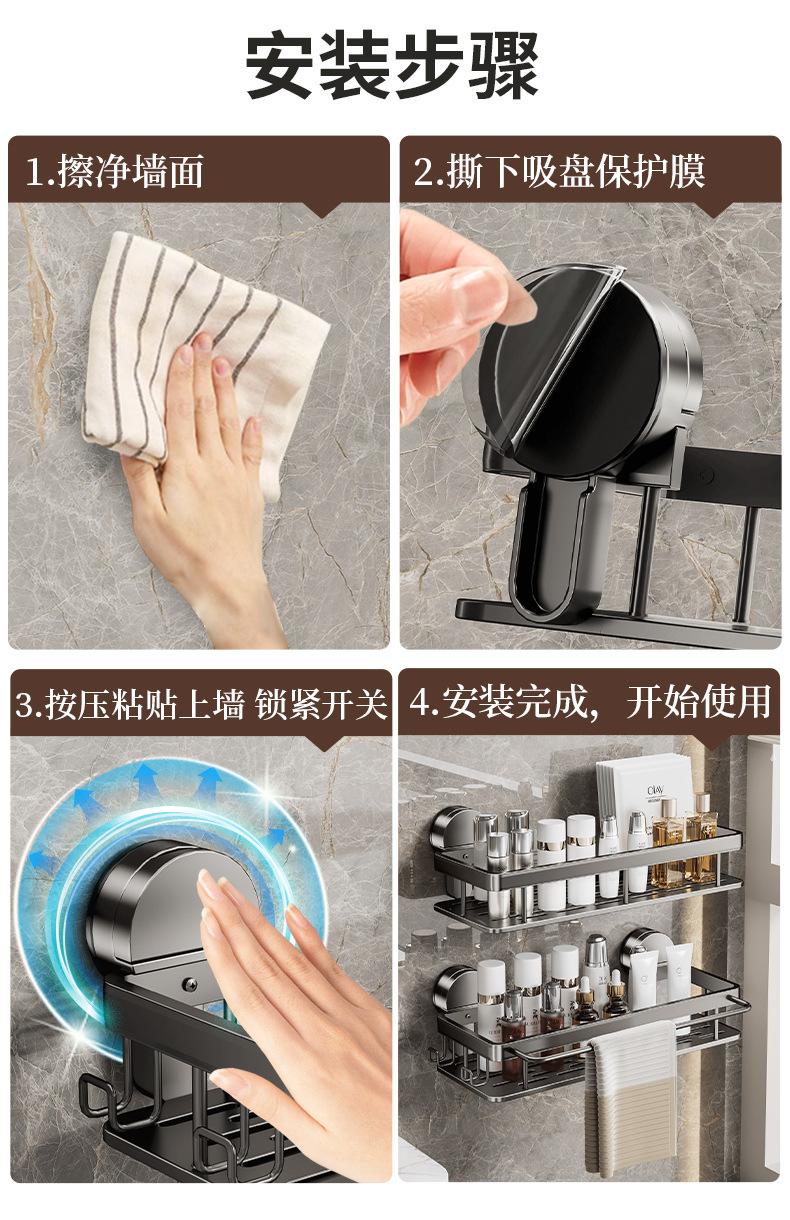 安装步骤

1.擦净墙面

2.撕下吸盘保护膜

3.按压粘贴上墙 锁紧开关

4.安装完成，开始使用

Olay