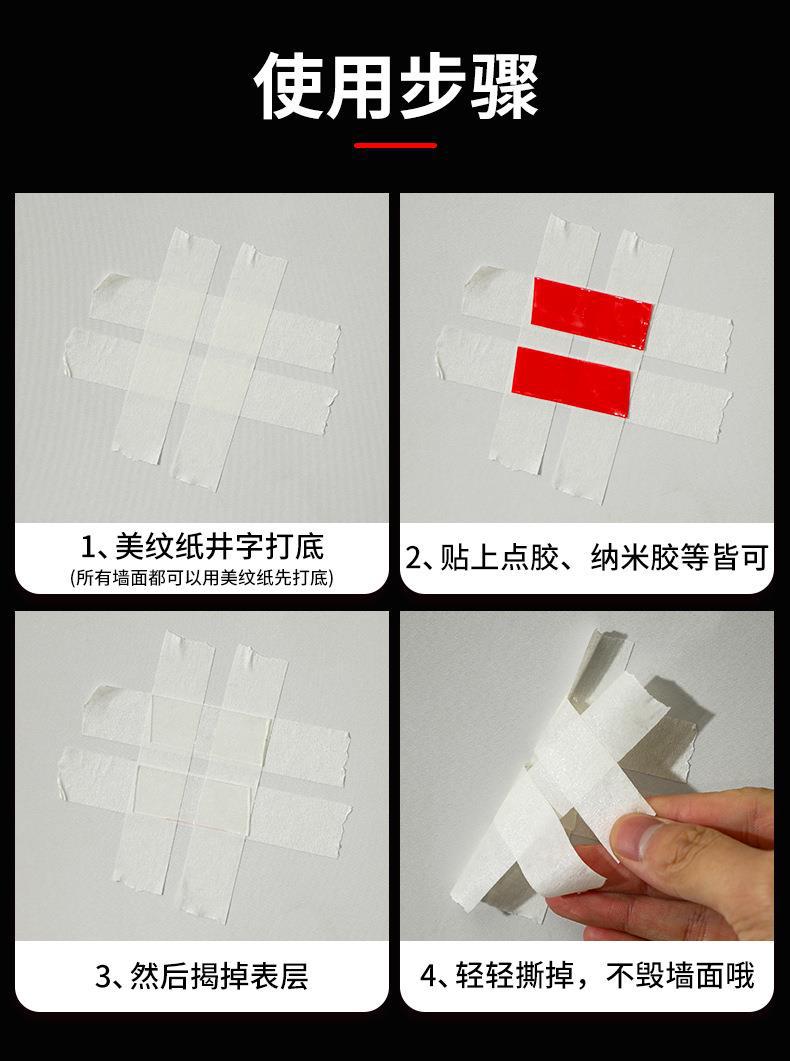 使用步骤

1、美纹纸井字打底
(所有墙面都可以用美纹纸先打底)

2、贴上点胶、纳米胶等皆可

3、然后揭掉表层

4、轻轻撕掉，不毁墙面哦