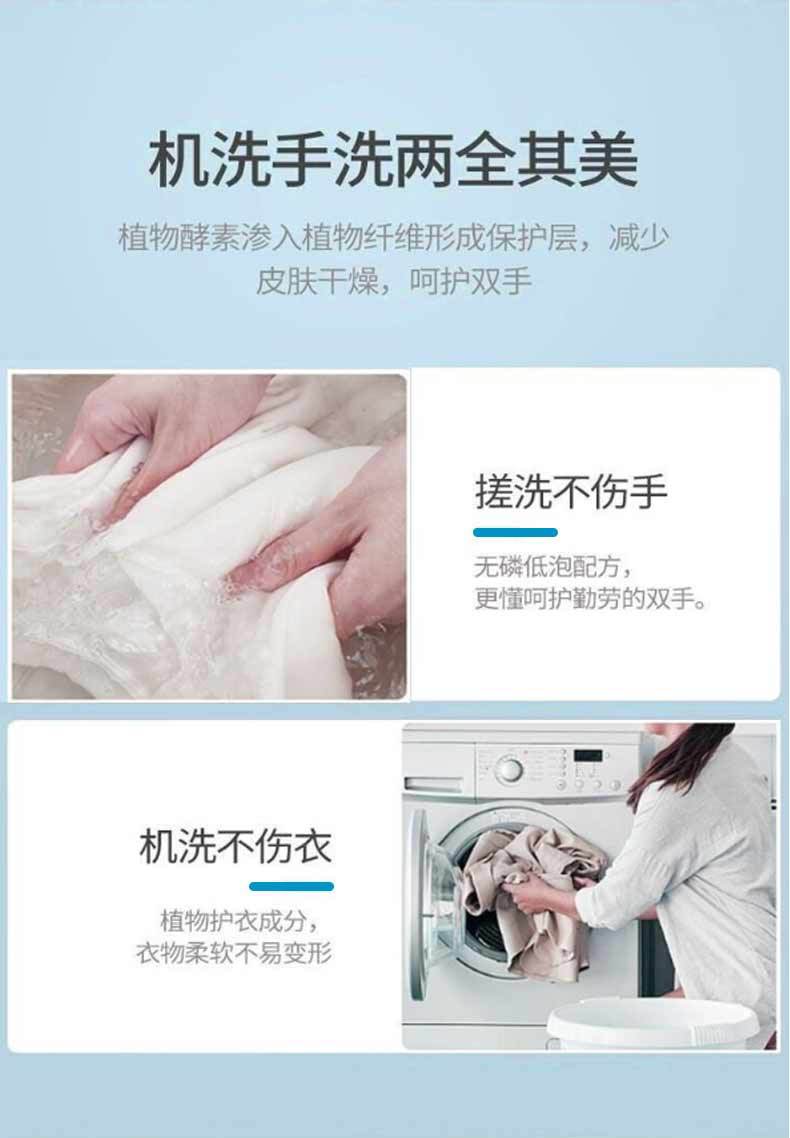 机洗手洗两全其美

植物酵素渗入植物纤维形成保护层，减少皮肤干燥，呵护双手

搓洗不伤手

无磷低泡配方，
更懂呵护勤劳的双手。

机洗不伤衣

植物护衣成分，
衣物柔软不易变形