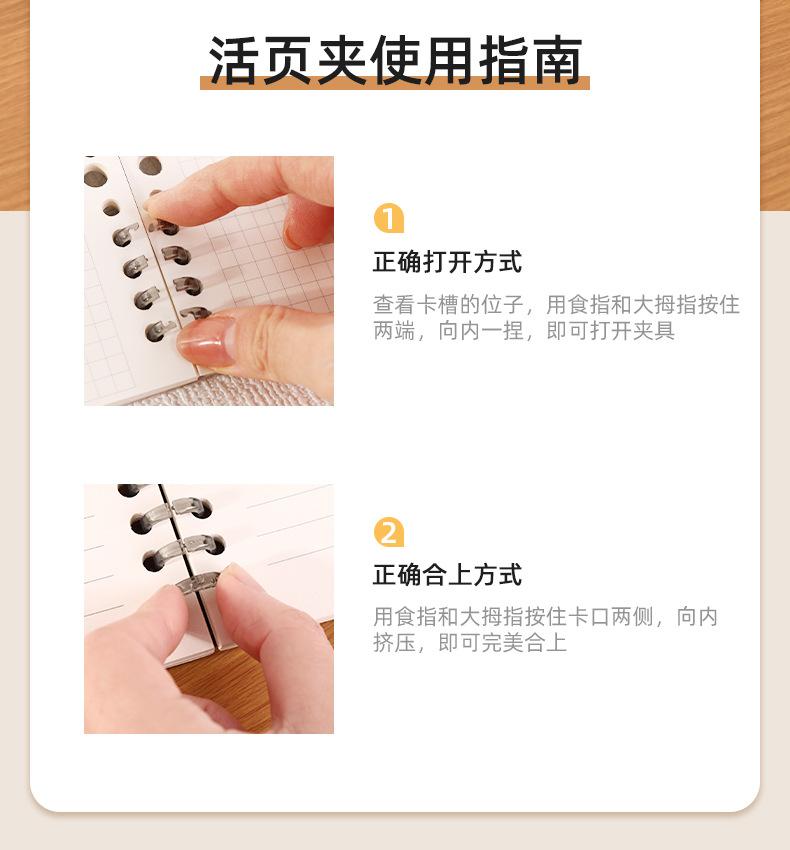 活页夹使用指南

1

正确打开方式

查看卡槽的位子，用食指和大拇指按住两端，向内一捏，即可打开夹具

2

正确合上方式

用食指和大拇指按住卡口两侧，向内挤压，即可完美合上