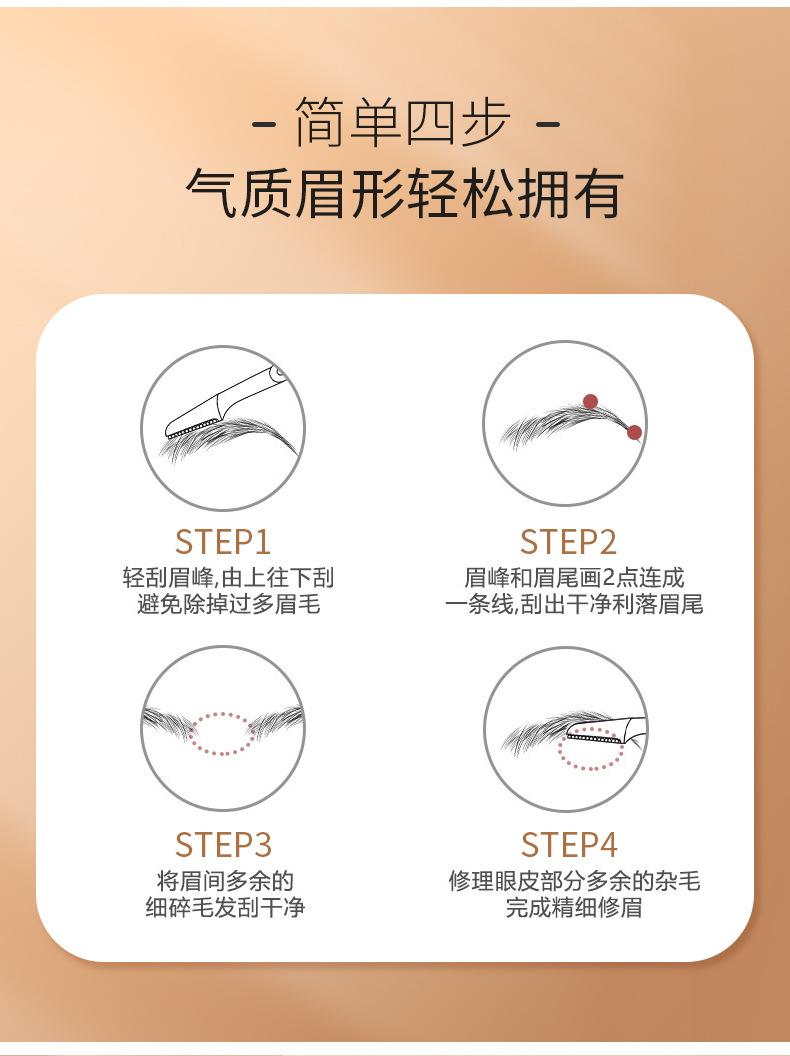 - 简单四步 -
气质眉形轻松拥有

STEP1
轻刮眉峰,由上往下刮
避免除掉过多眉毛

STEP2
眉峰和眉尾画2点连成
一条线,刮出干净利落眉尾

STEP3
将眉间多余的
细碎毛发刮干净

STEP4
修理眼皮部分多余的杂毛
完成精细修眉