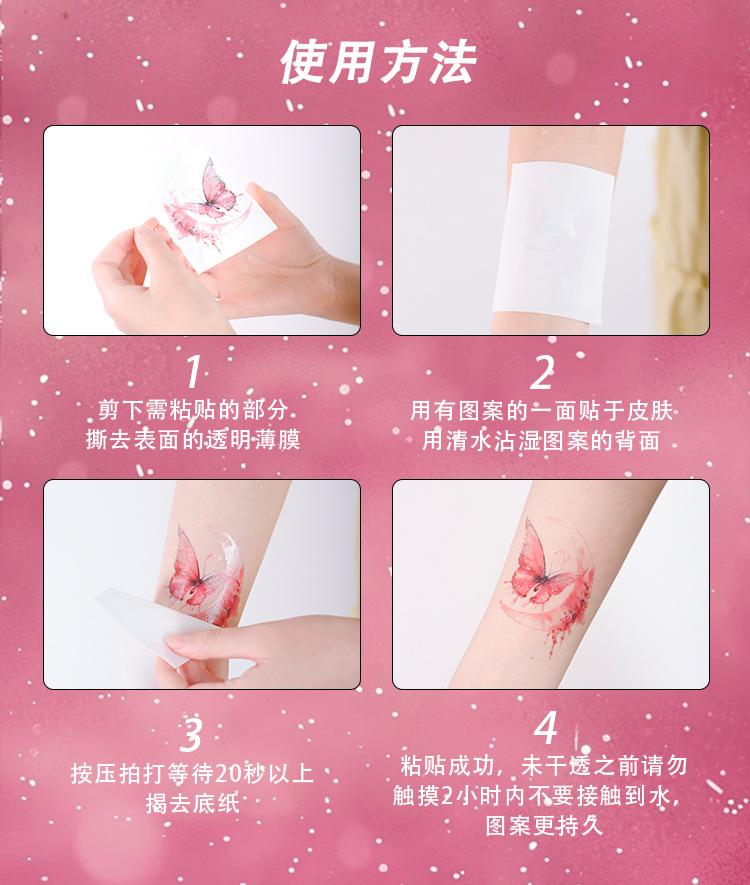 使用方法

1
剪下需粘贴的部分
撕去表面的透明薄膜

2
用有图案的一面贴于皮肤
用清水沾湿图案的背面

3
按压拍打等待20秒以上
揭去底纸

4
粘贴成功，未干透之前请勿
触摸2小时内不要接触到水，
图案更持久