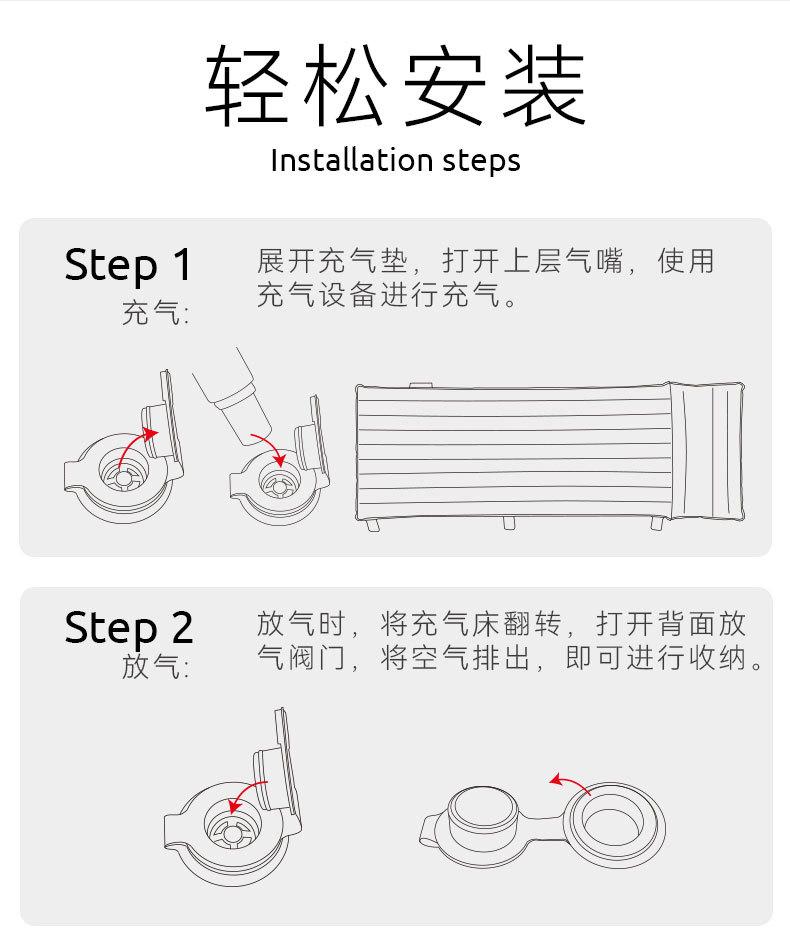 轻松安装
Installation steps

Step 1
充气:
展开充气垫，打开上层气嘴，使用充气设备进行充气。

Step 2
放气:
放气时，将充气床翻转，打开背面放气阀门，将空气排出，即可进行收纳。