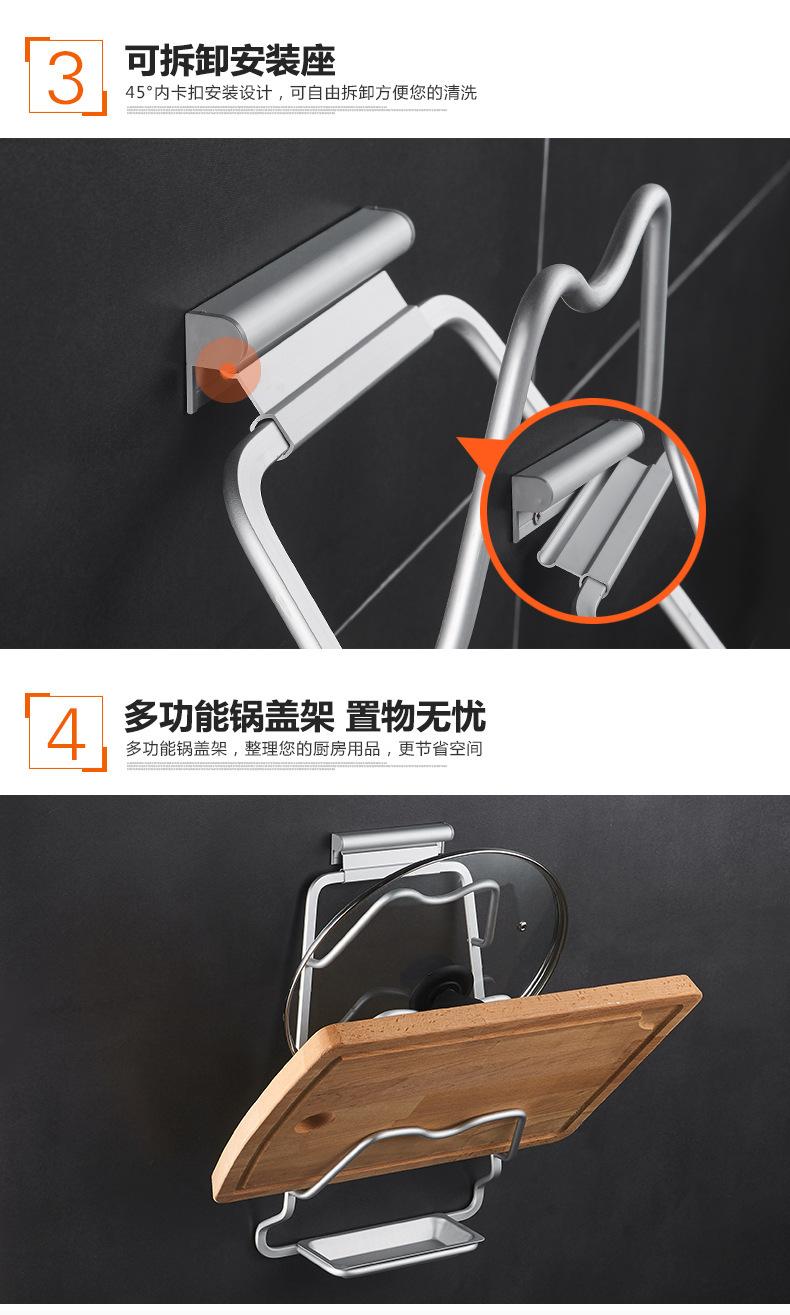 3 可拆卸安装座
45°内卡扣安装设计，可自由拆卸方便您的清洗

4 多功能锅盖架 置物无忧
多功能锅盖架，整理您的厨房用品，更节省空间