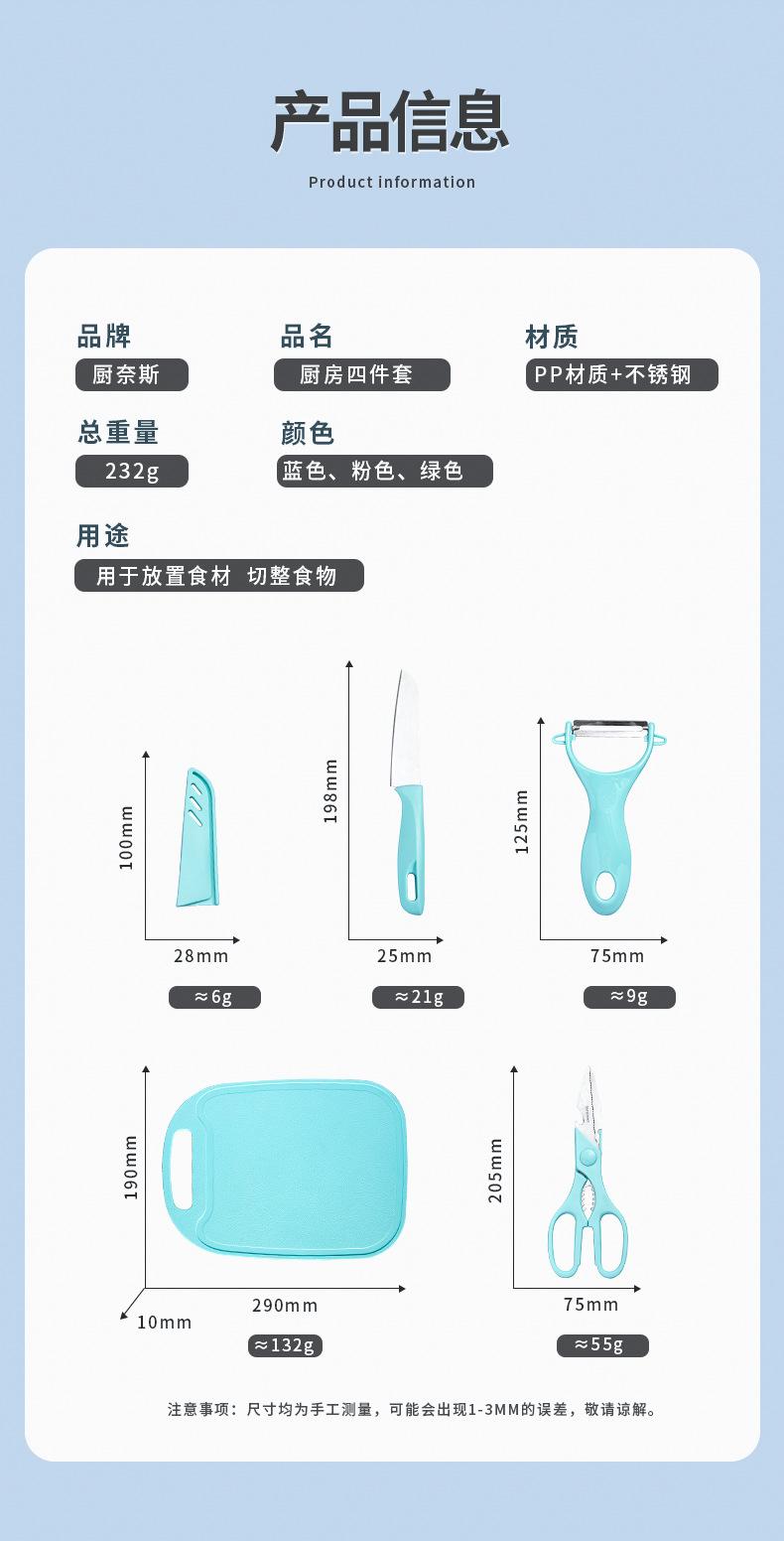 产品信息

Product information

品牌
厨奈斯

品名
厨房四件套

材质
PP材质+不锈钢

总重量
232g

颜色
蓝色、粉色、绿色

用途
用于放置食材 切整食物

100mm
28mm
≈6g

198mm
25mm
≈21g

125mm
75mm
≈9g

190mm
290mm
10mm
≈132g

205mm
75mm
≈55g

注意事项：尺寸均为手工测量，可能会出现1-3MM的误差，敬请谅解。