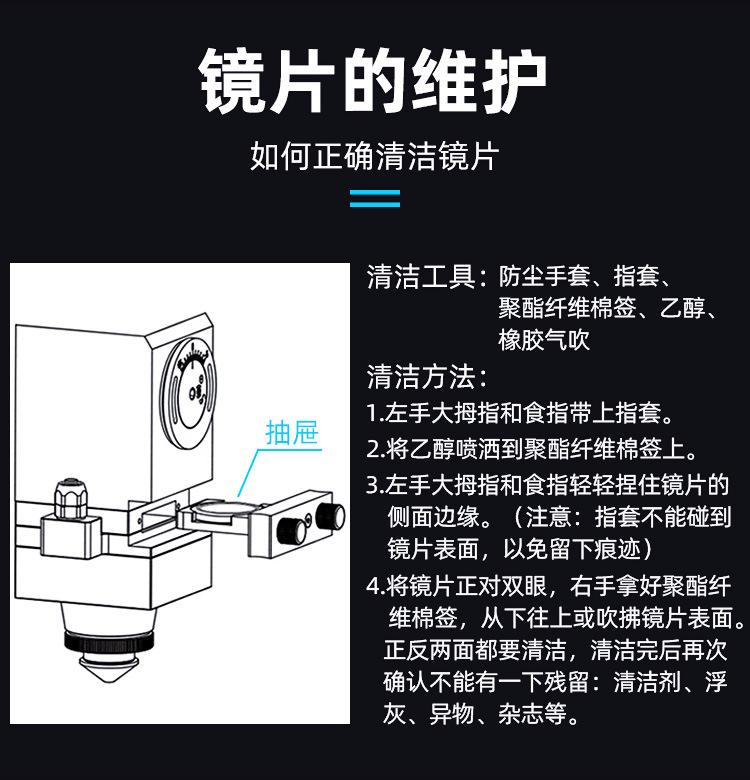 镜片的维护

如何正确清洁镜片

抽屉

清洁工具：防尘手套、指套、聚酯纤维棉签、乙醇、橡胶气吹

清洁方法：

1.左手大拇指和食指带上指套。

2.将乙醇喷洒到聚酯纤维棉签上。

3.左手大拇指和食指轻轻捏住镜片的侧面边缘。（注意：指套不能碰到镜片表面，以免留下痕迹）

4.将镜片正对双眼，右手拿好聚酯纤维棉签，从下往上或吹拂镜片表面。正反两面都要清洁，清洁完后再次确认不能有一下残留：清洁剂、浮灰、异物、杂志等。