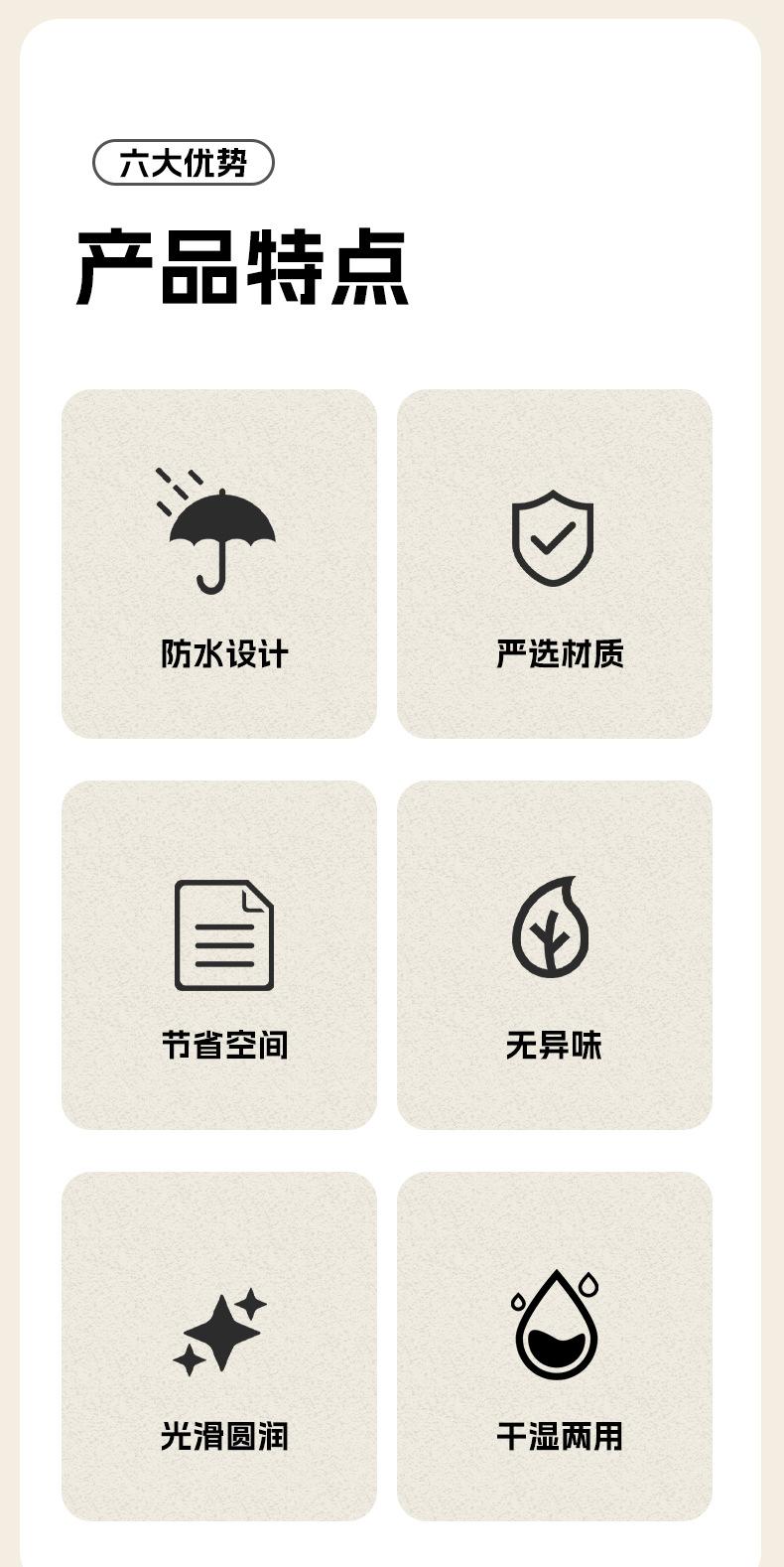 六大优势

产品特点

防水设计

严选材质

节省空间

无异味

光滑圆润

干湿两用