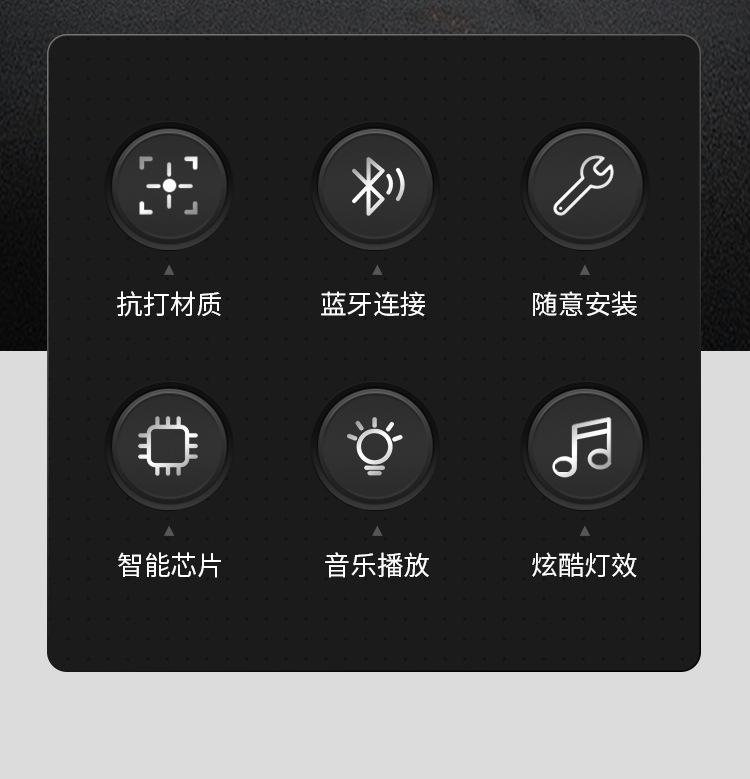 抗打材质 蓝牙连接 随意安装

智能芯片 音乐播放 炫酷灯效