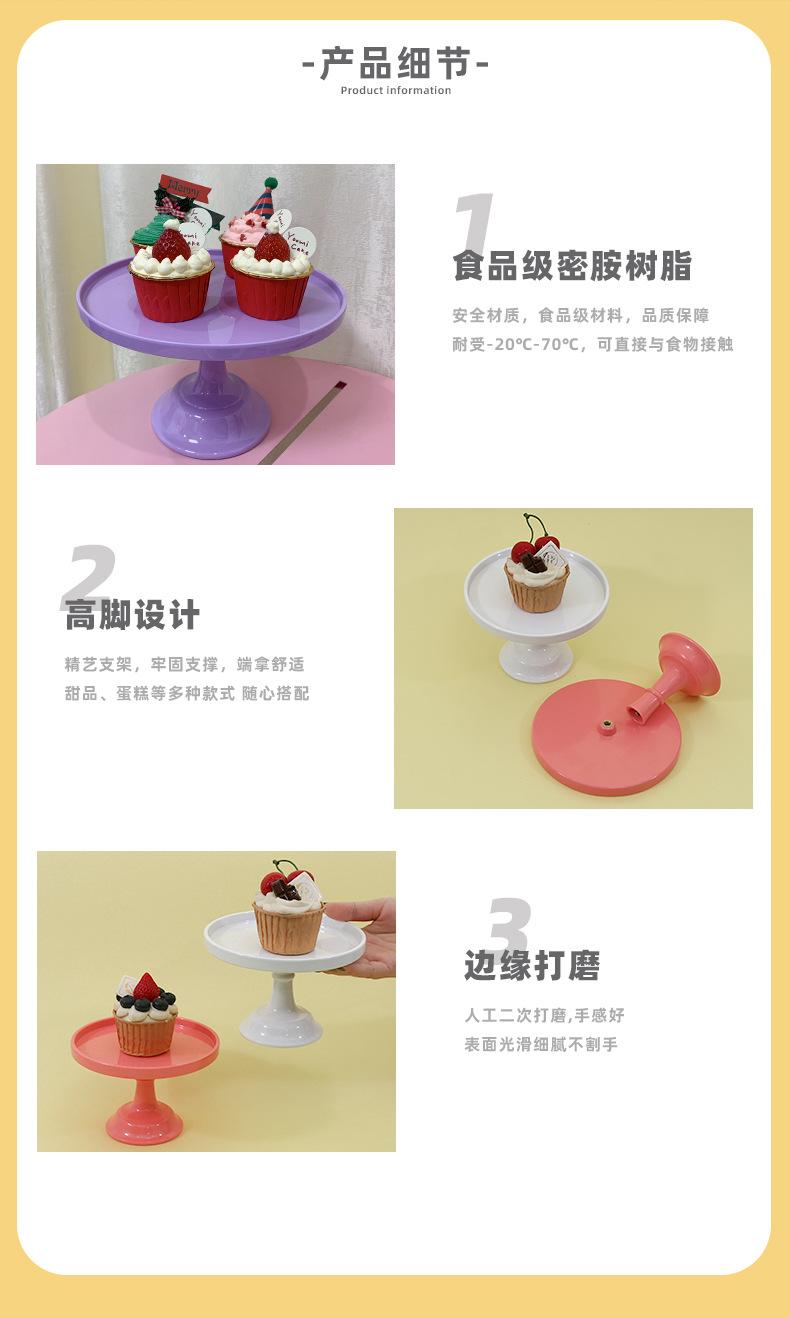 -产品细节-
Product information

1
食品级密胺树脂
安全材质，食品级材料，品质保障
耐受-20℃-70℃，可直接与食物接触

2
高脚设计
精艺支架，牢固支撑，端拿舒适
甜品、蛋糕等多种款式 随心搭配

3
边缘打磨
人工二次打磨,手感好
表面光滑细腻不割手