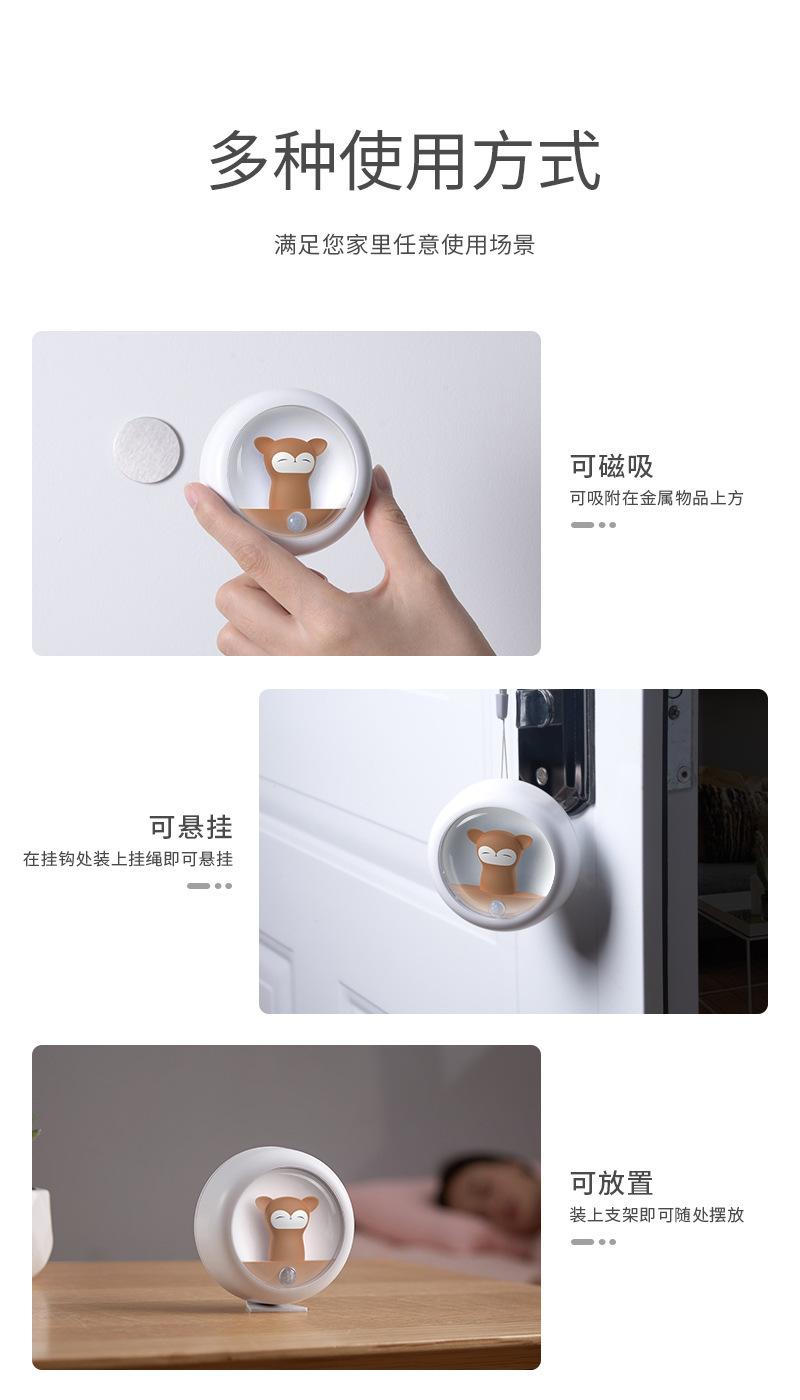 多种使用方式

满足您家里任意使用场景

可磁吸

可吸附在金属物品上方

可悬挂

在挂钩处装上挂绳即可悬挂

可放置

装上支架即可随处摆放