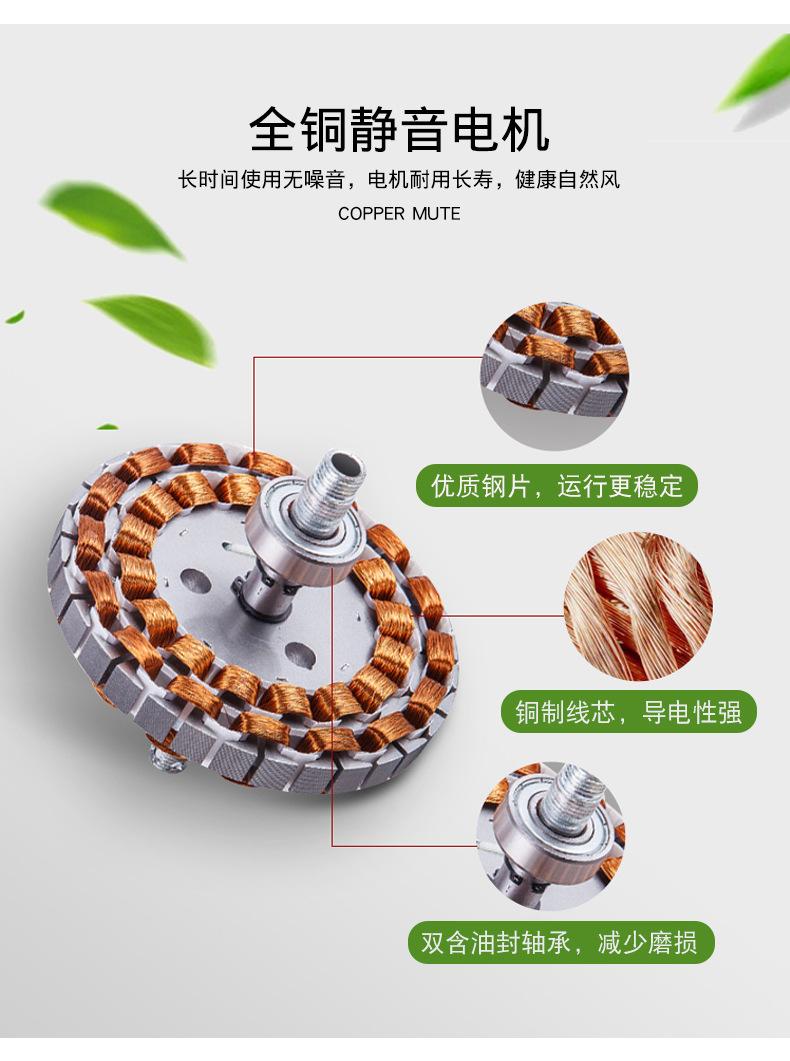 全铜静音电机

长时间使用无噪音，电机耐用长寿，健康自然风

COPPER MUTE

优质钢片，运行更稳定

铜制线芯，导电性强

双含油封轴承，减少磨损