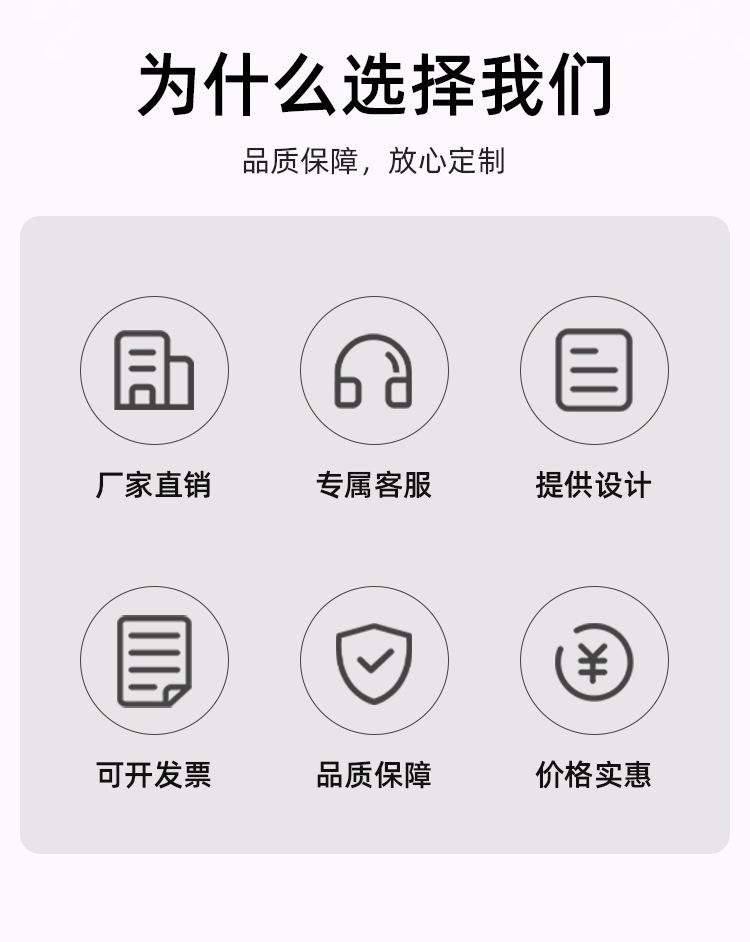 为什么选择我们

品质保障，放心定制

厂家直销

专属客服

提供设计

可开发票

品质保障

价格实惠