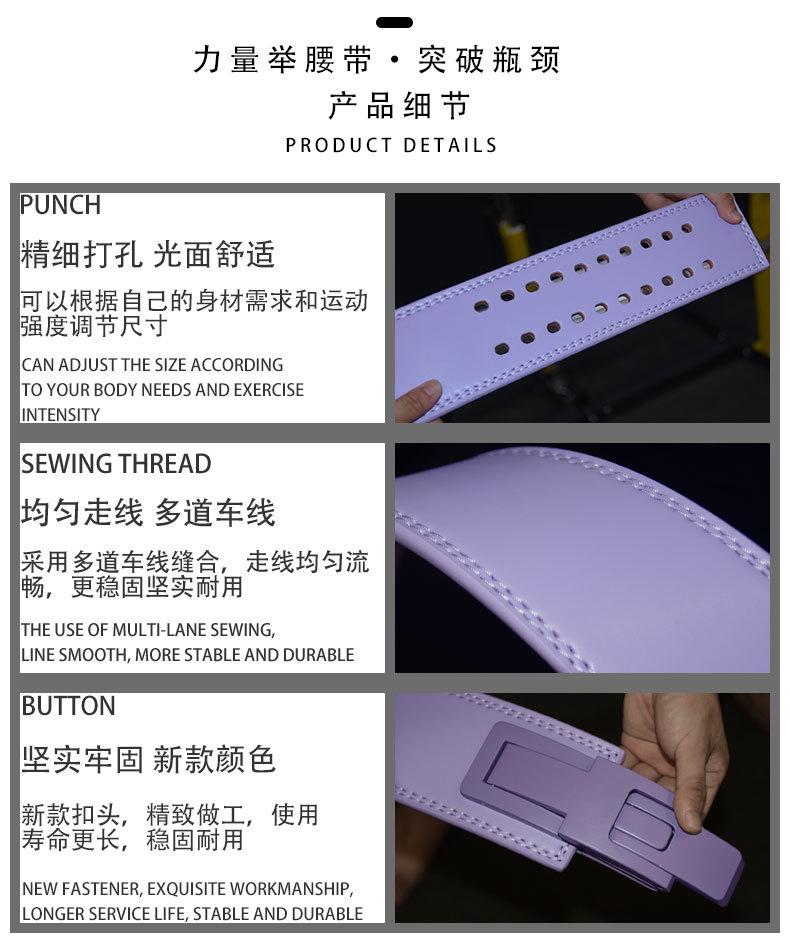 力量举腰带·突破瓶颈

产品细节

PRODUCT DETAILS

PUNCH

精细打孔 光面舒适

可以根据自己的身材需求和运动强度调节尺寸

CAN ADJUST THE SIZE ACCORDING TO YOUR BODY NEEDS AND EXERCISE INTENSITY

SEWING THREAD

均匀走线 多道车线

采用多道车线缝合，走线均匀流畅，更稳固坚实耐用

THE USE OF MULTI-LANE SEWING, LINE SMOOTH, MORE STABLE AND DURABLE

BUTTON

坚实牢固 新款颜色

新款扣头，精致做工，使用寿命更长，稳固耐用

NEW FASTENER, EXQUISITE WORKMANSHIP, LONGER SERVICE LIFE, STABLE AND DURABLE