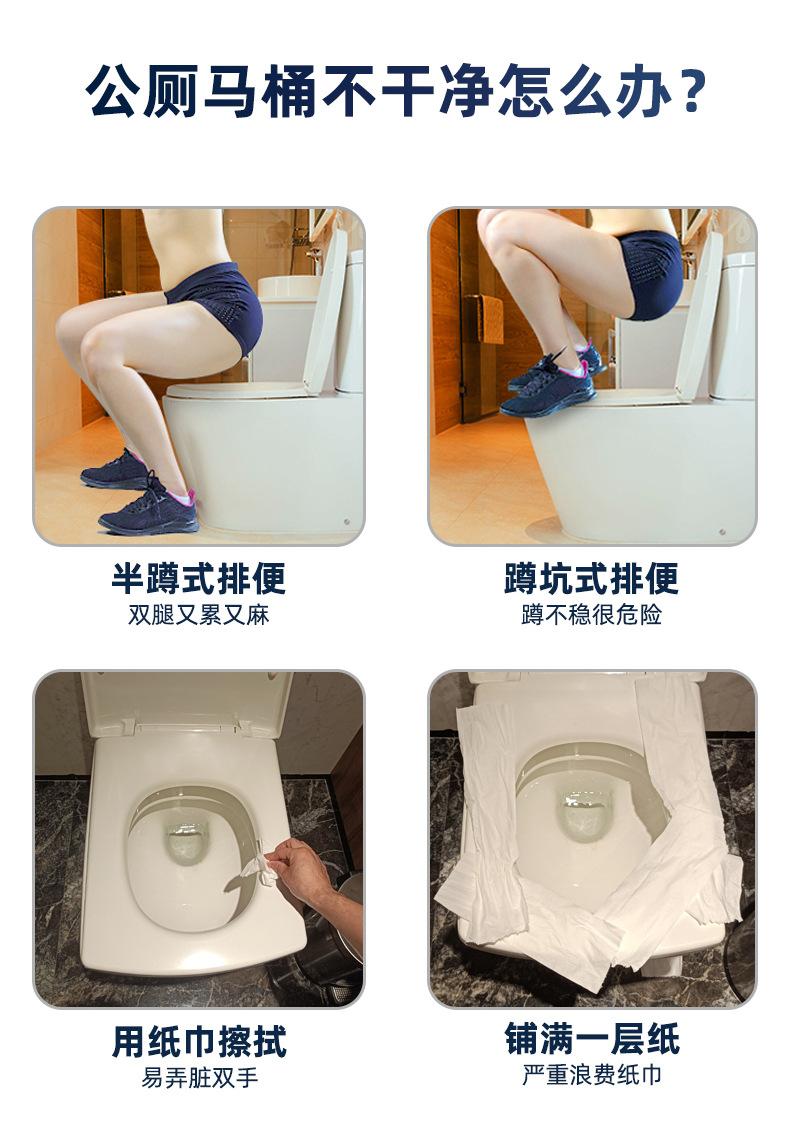 公厕马桶不干净怎么办？

半蹲式排便
双腿又累又麻

蹲坑式排便
蹲不稳很危险

用纸巾擦拭
易弄脏双手

铺满一层纸
严重浪费纸巾