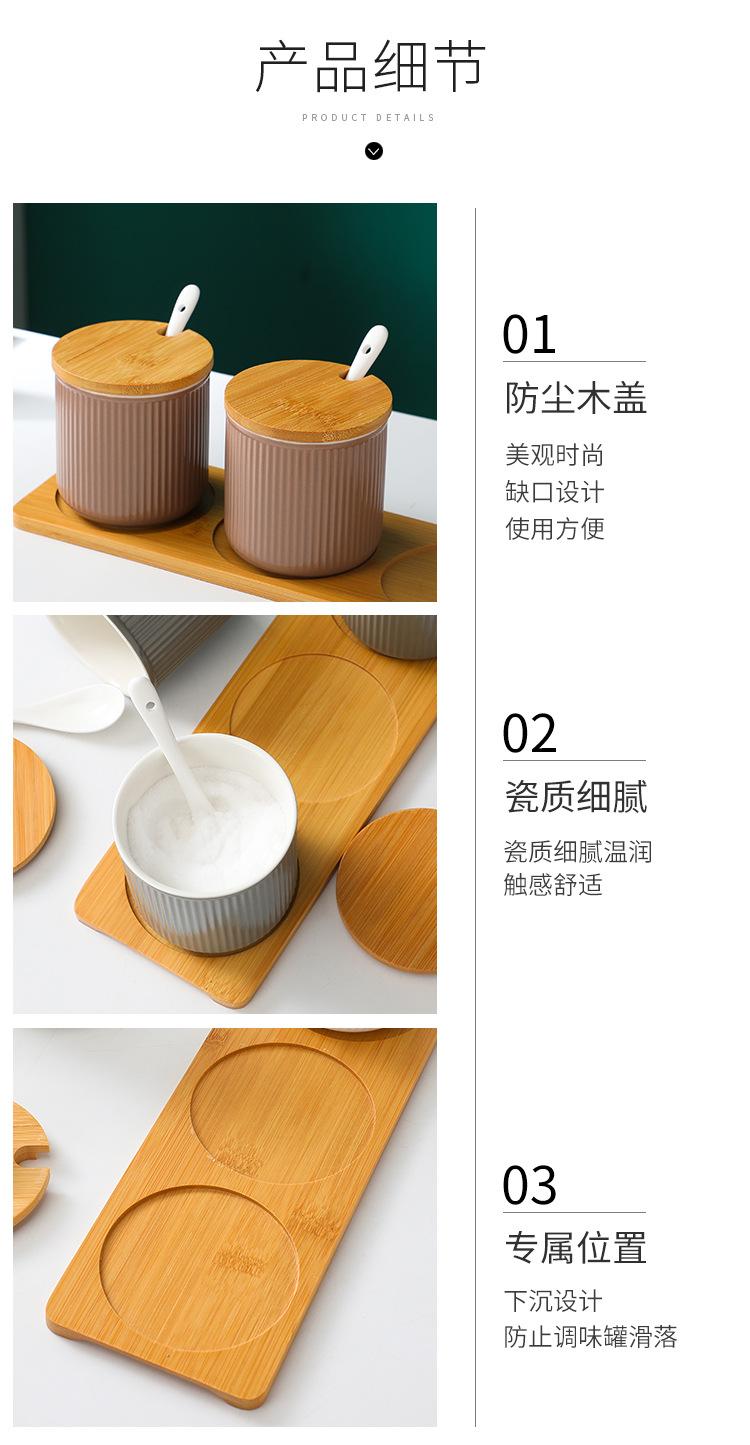 产品细节

PRODUCT DETAILS

01

防尘木盖

美观时尚
缺口设计
使用方便

02

瓷质细腻

瓷质细腻温润
触感舒适

03

专属位置

下沉设计
防止调味罐滑落