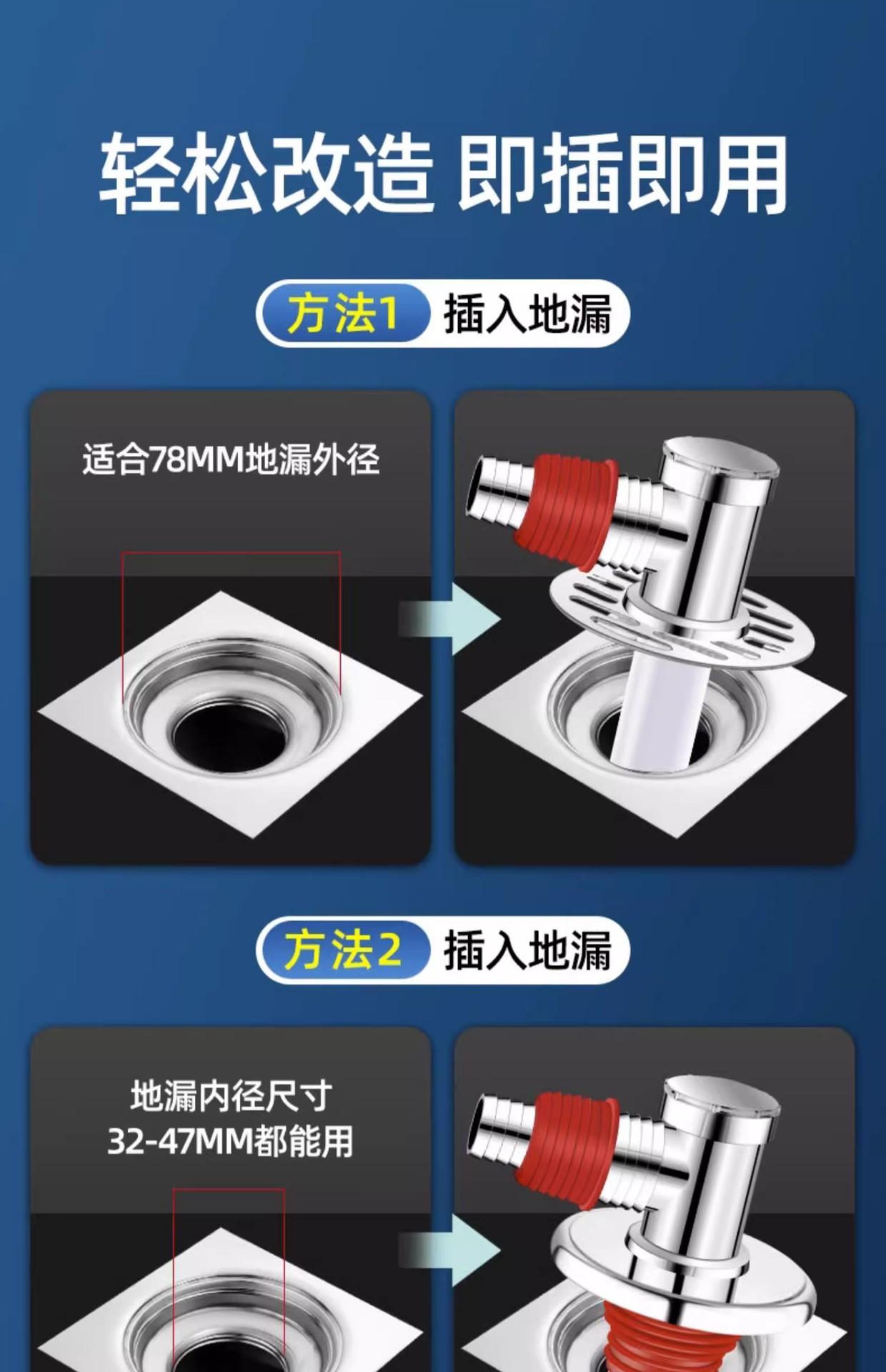 轻松改造 即插即用

方法1 插入地漏

适合78MM地漏外径

方法2 插入地漏

地漏内径尺寸
32-47MM都能用