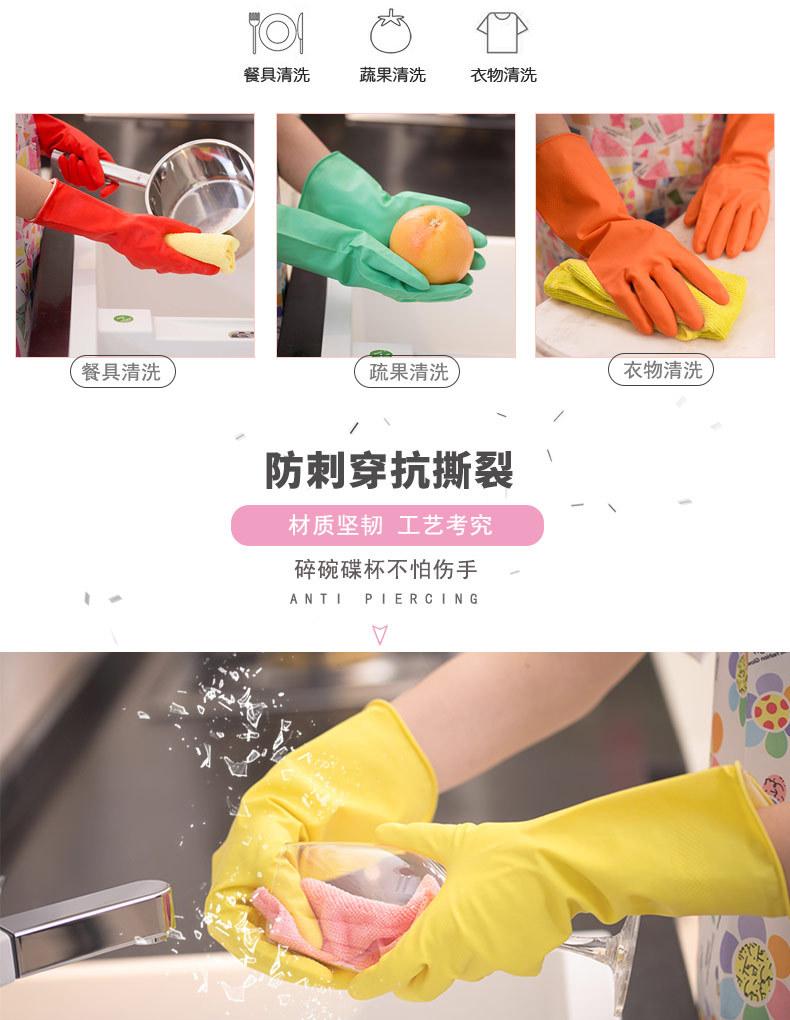 餐具清洗 蔬果清洗 衣物清洗

餐具清洗

疏果清洗

衣物清洗

防刺穿抗撕裂

材质坚韧 工艺考究

碎碗碟杯不怕伤手

ANTI PIERCING