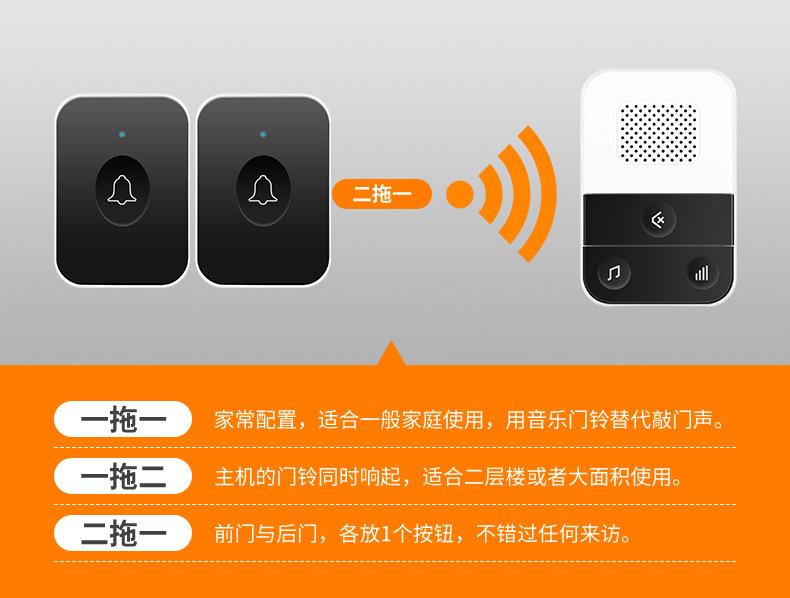 二拖一

一拖一 家常配置，适合一般家庭使用，用音乐门铃替代敲门声。

一拖二 主机的门铃同时响起，适合二层楼或者大面积使用。

二拖一 前门与后门，各放1个按钮，不错过任何来访。