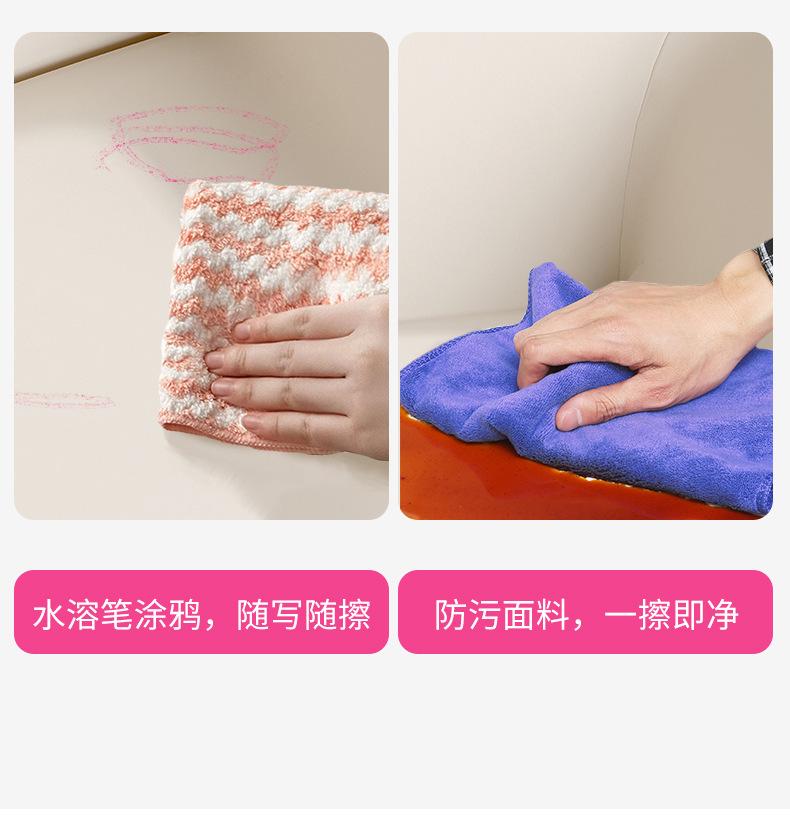 水溶笔涂鸦，随写随擦

防污面料，一擦即净