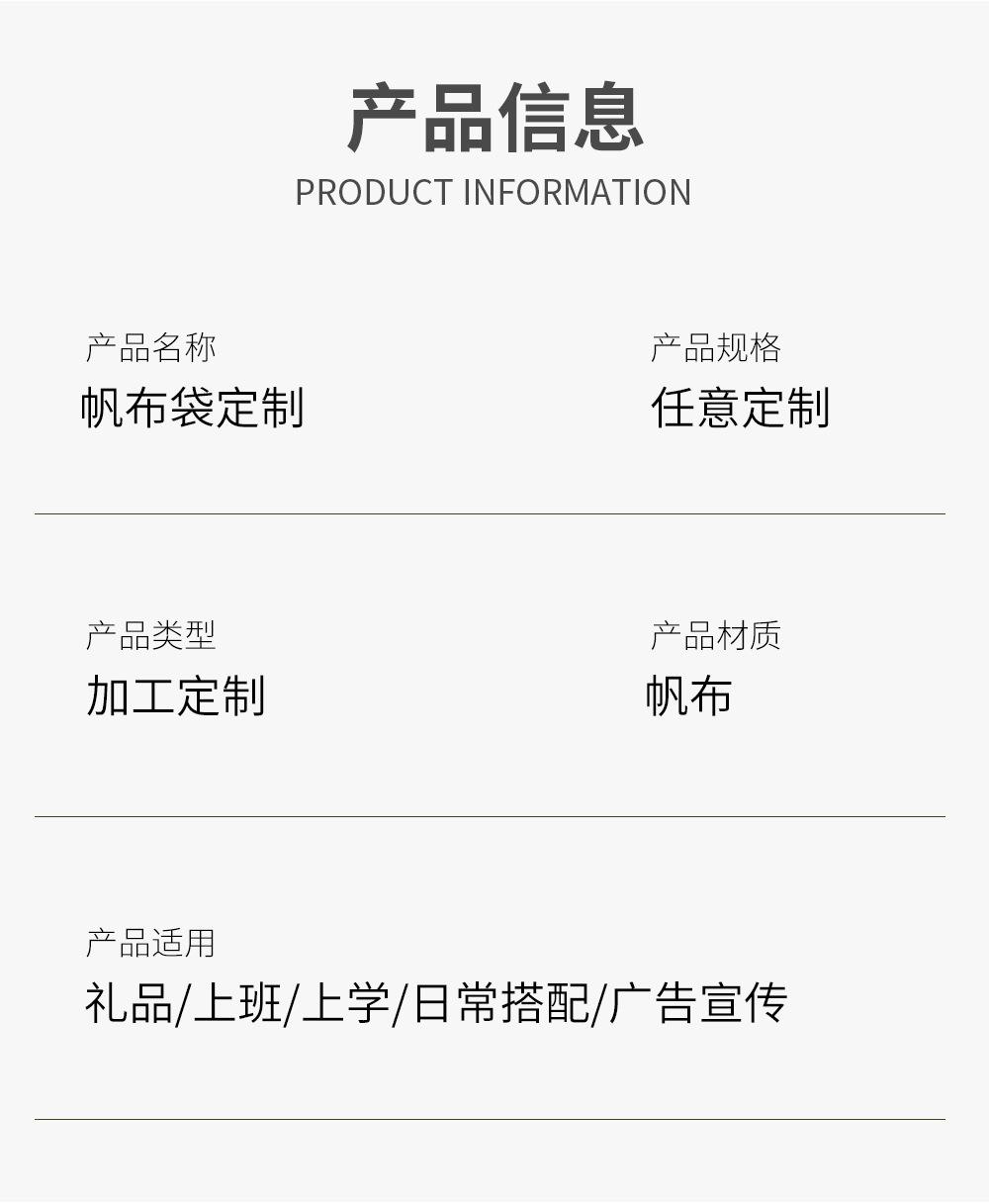 产品信息
PRODUCT INFORMATION

产品名称
帆布袋定制

产品规格
任意定制

产品类型
加工定制

产品材质
帆布

产品适用
礼品/上班/上学/日常搭配/广告宣传