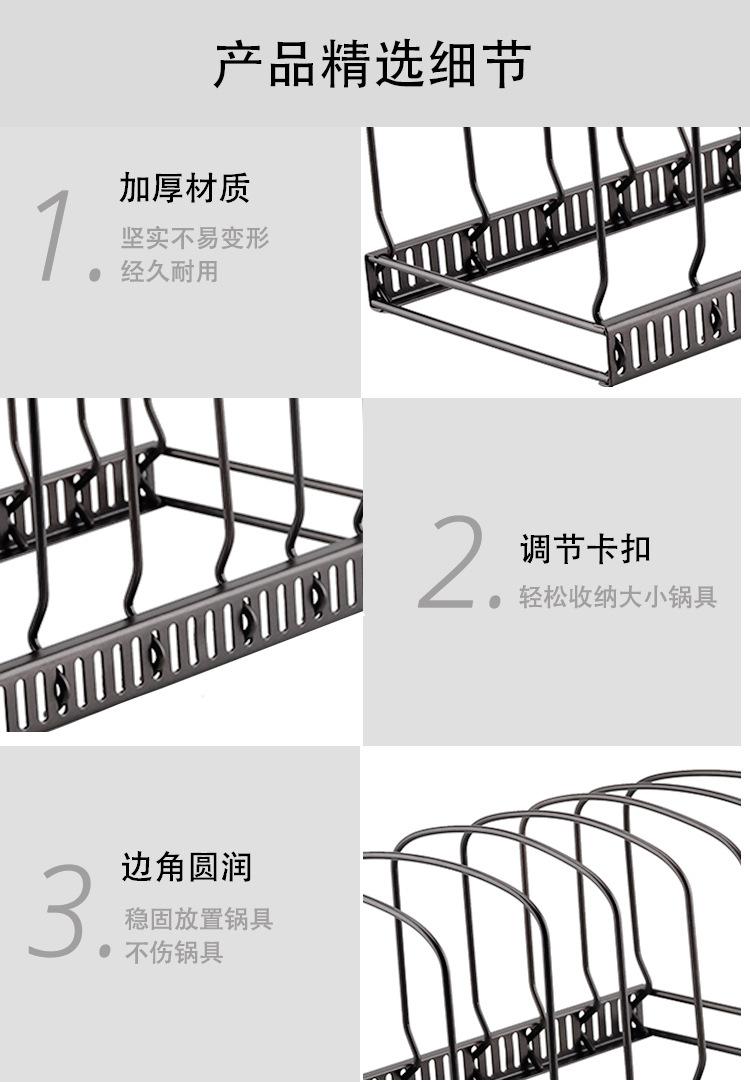 产品精选细节

1.
加厚材质
坚实不易变形
经久耐用

2.
调节卡扣
轻松收纳大小锅具

3.
边角圆润
稳固放置锅具
不伤锅具