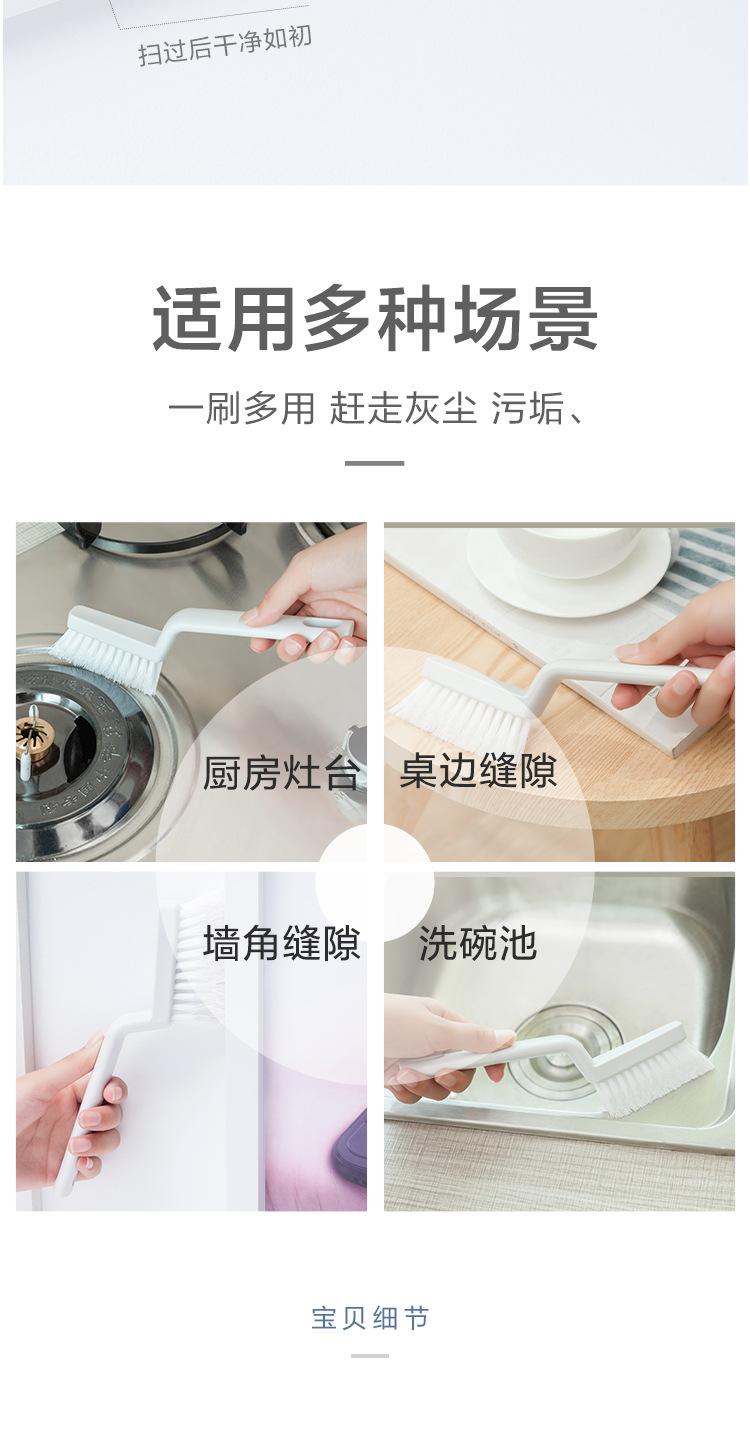 扫过后干净如初

适用多种场景

一刷多用 赶走灰尘 污垢、

厨房灶台

桌边缝隙

墙角缝隙

洗碗池

宝贝细节