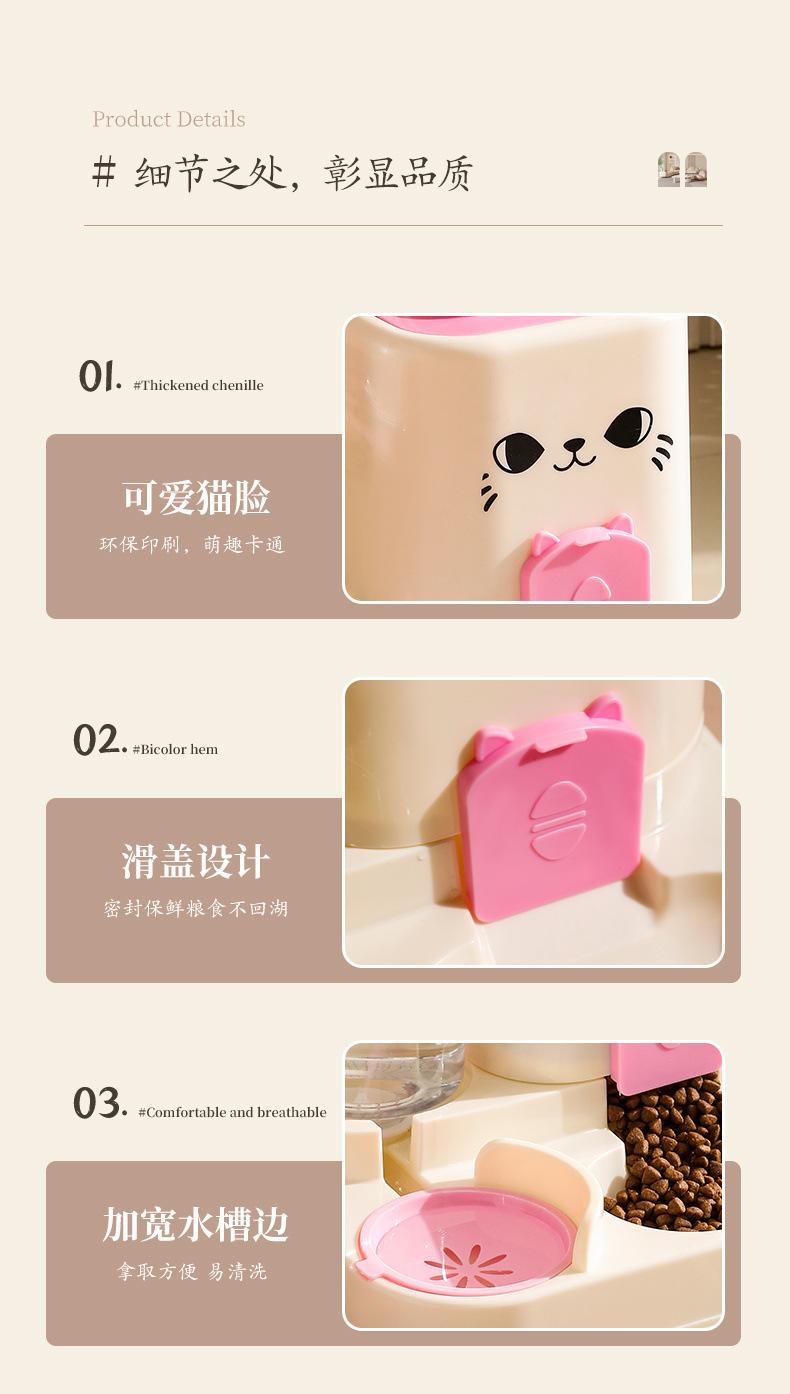 Product Details

# 细节之处，彰显品质

01. #Thickened chenille

可爱猫脸

环保印刷，萌趣卡通

02. #Bicolor hem

滑盖设计

密封保鲜粮食不回潮

03. #Comfortable and breathable

加宽水槽边

拿取方便 易清洗