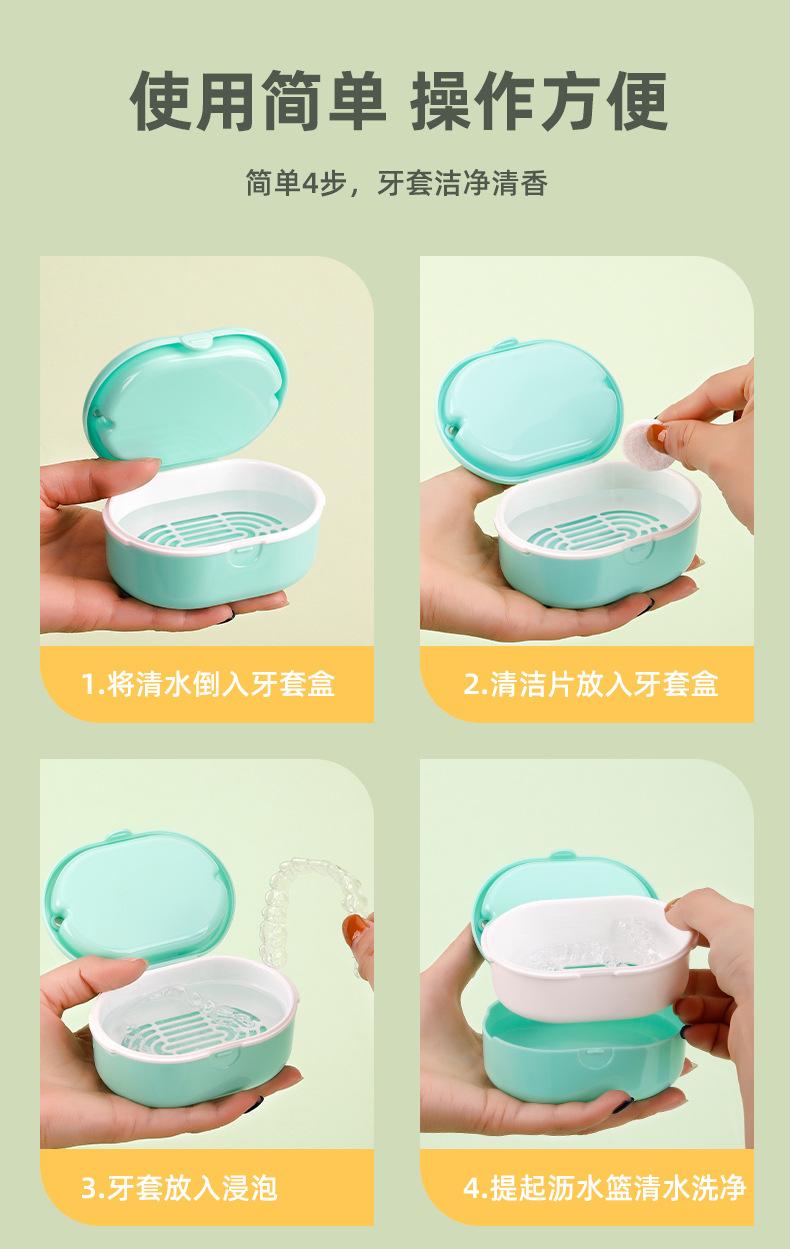 使用简单 操作方便

简单4步，牙套洁净清香

1.将清水倒入牙套盒

2.清洁片放入牙套盒

3.牙套放入浸泡

4.提起沥水篮清水洗净