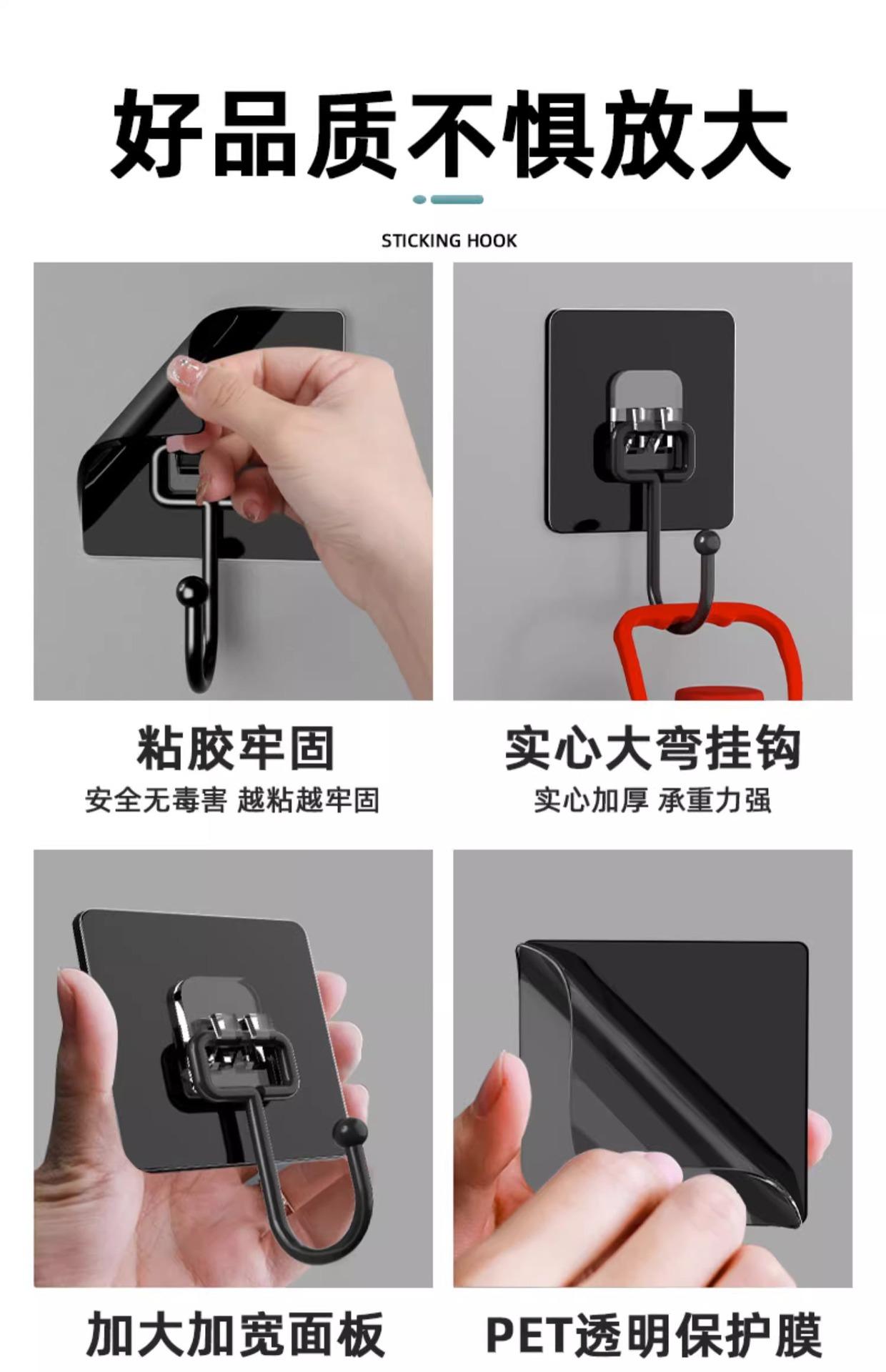 好品质不惧放大

STICKING HOOK

粘胶牢固
安全无毒害 越粘越牢固

实心大弯挂钩
实心加厚 承重力强

加大加宽面板

PET透明保护膜