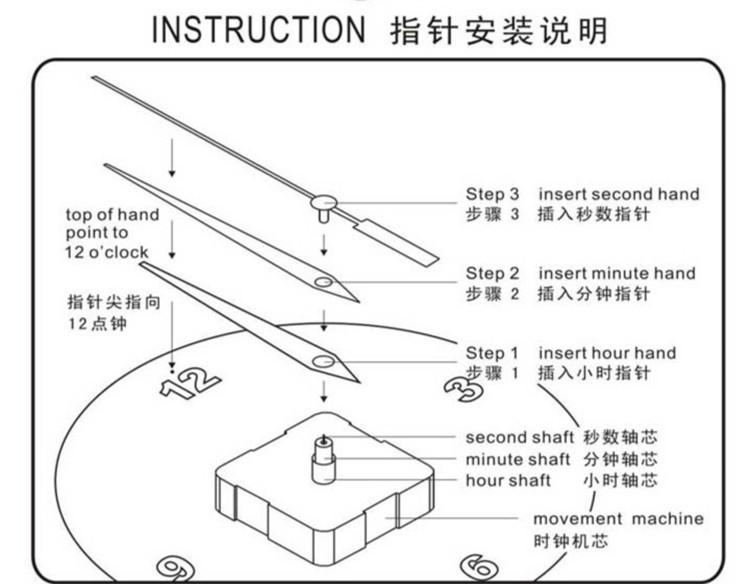 INSTRUCTION 指针安装说明

top of hand point to 12 o'clock

指针尖指向
12点钟

Step 3 insert second hand
步骤 3 插入秒数指针

Step 2 insert minute hand
步骤 2 插入分钟指针

Step 1 insert hour hand
步骤 1 插入小时指针

12

3

second shaft 秒数轴芯
minute shaft 分钟轴芯
hour shaft 小时轴芯

movement machine
时钟机芯

9

6